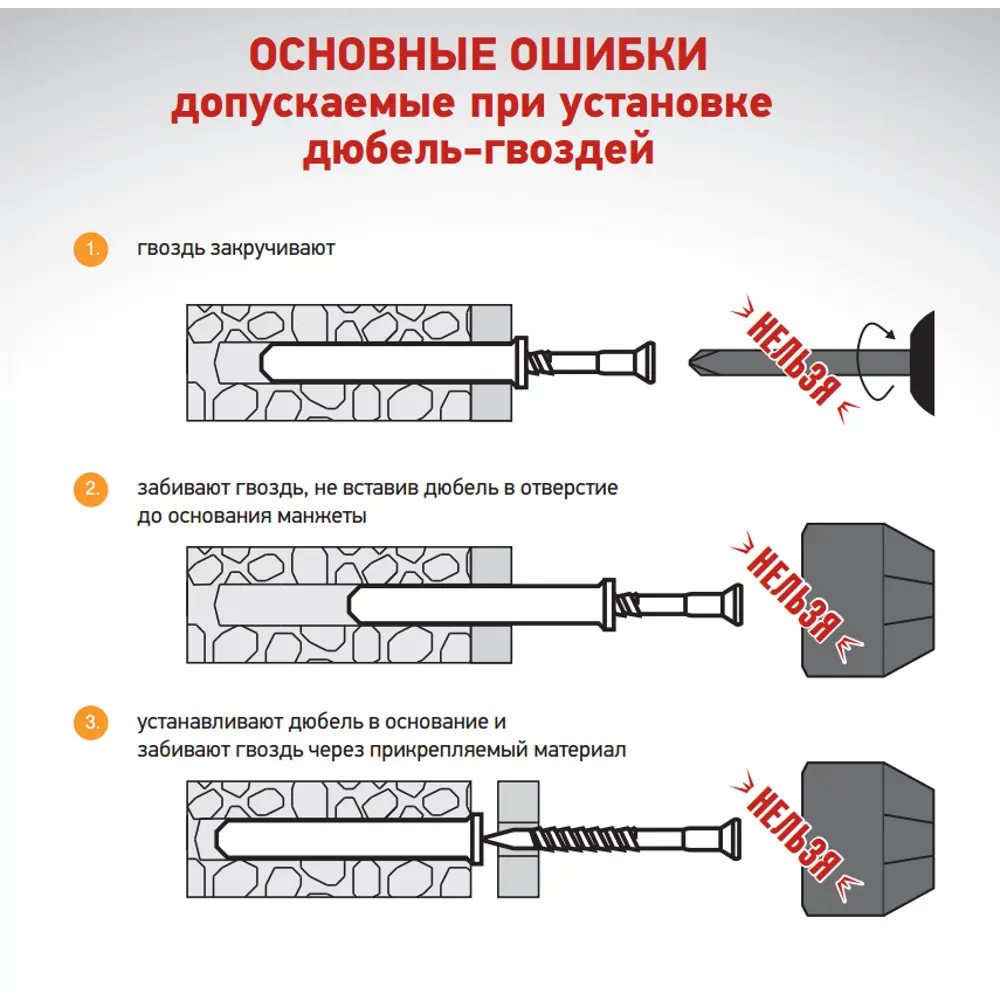 ОСНОВНЫЕ ОШИБКИ
допускаемые при установке
дюбель-гвоздей

1. гвоздь закручивают

НЕЛЬЗЯ

2. забивают гвоздь, не вставив дюбель в отверстие до основания манжеты

НЕЛЬЗЯ

3. устанавливают дюбель в основание и забивают гвоздь через прикрепляемый материал

НЕЛЬЗЯ