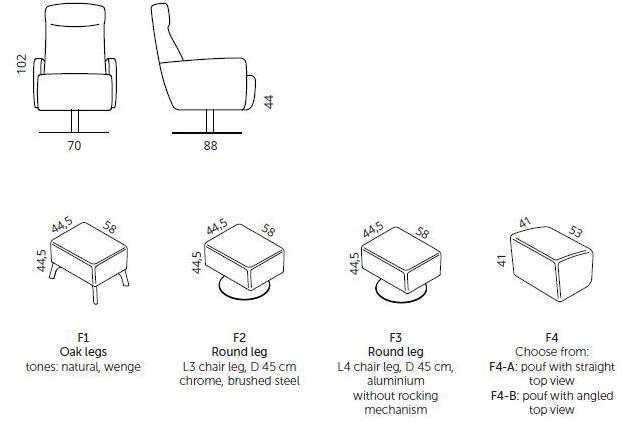 102
70
88
44

44,5
58
44,5

F1
Oak legs
tones: natural, wenge

44,5
58
44,5

F2
Round leg
L3 chair leg, D 45 cm
chrome, brushed steel

44,5
58
44,5

F3
Round leg
L4 chair leg, D 45 cm,
aluminium
without rocking
mechanism

41
53
41

F4
Choose from:
F4-A: pouf with straight top view
F4-B: pouf with angled top view