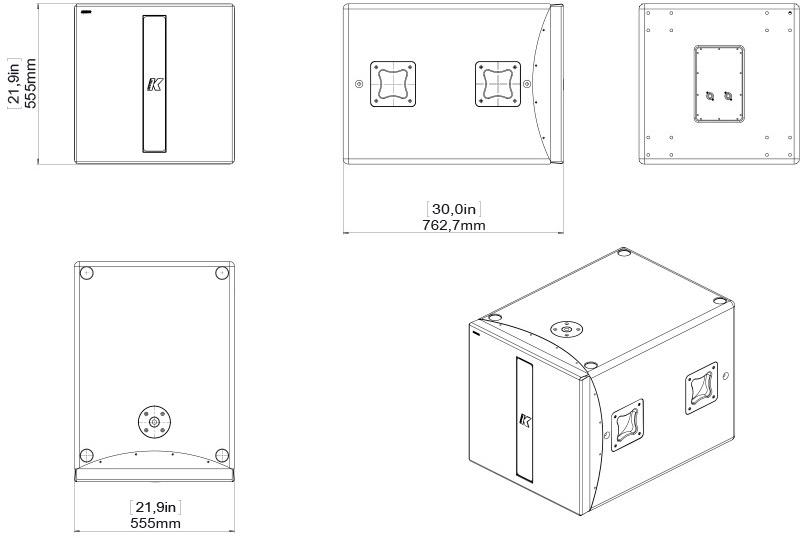 [21,9in]
555mm

K

[30,0in]
762,7mm

[21,9in]
555mm

K