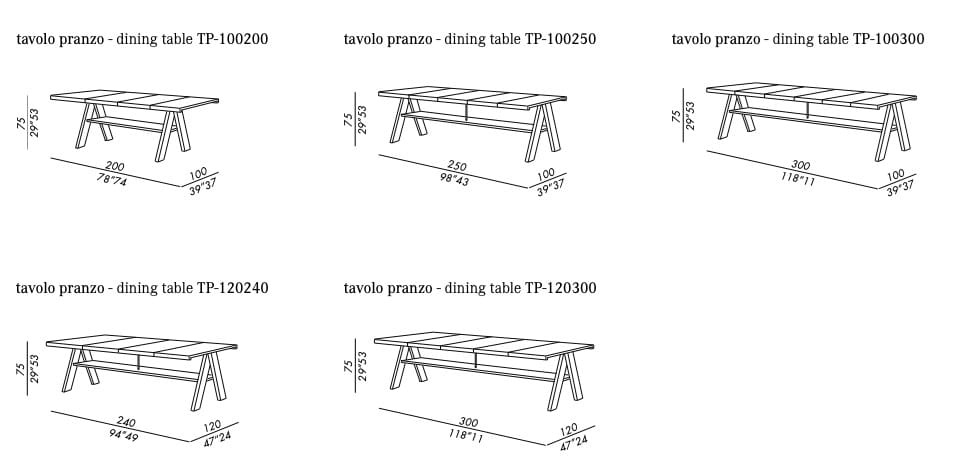 tavolo pranzo - dining table TP-100200

75
29"53
200
78"74
100
39"37

tavolo pranzo - dining table TP-100250

75
29"53
250
98"43
100
39"37

tavolo pranzo - dining table TP-100300

75
29"53
300
118"11
100
39"37

tavolo pranzo - dining table TP-120240

75
29"53
240
94"49
120
47"24

tavolo pranzo - dining table TP-120300

75
29"53
300
118"11
120
47"24