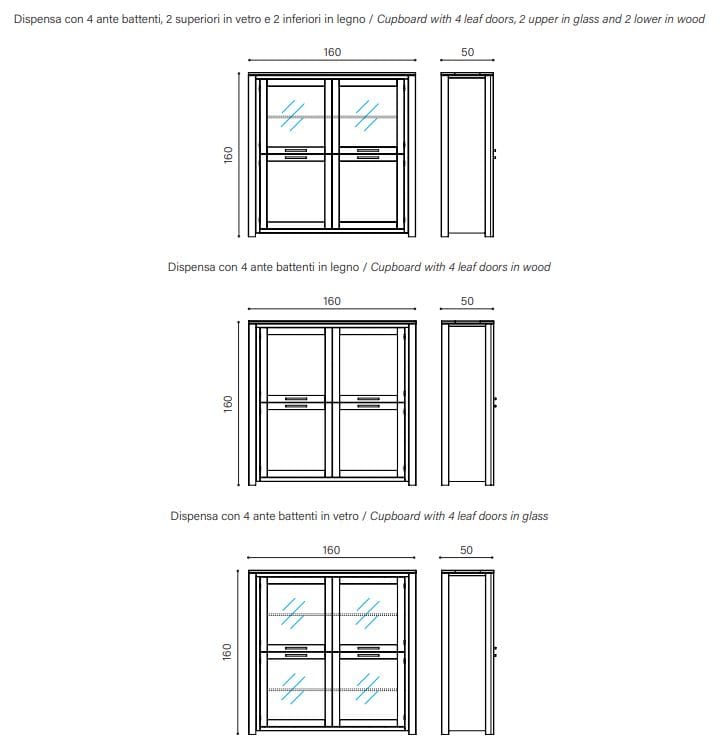 Dispensa con 4 ante battenti, 2 superiori in vetro e 2 inferiori in legno / Cupboard with 4 leaf doors, 2 upper in glass and 2 lower in wood

160

50

160

Dispensa con 4 ante battenti in legno / Cupboard with 4 leaf doors in wood

160

50

160

Dispensa con 4 ante battenti in vetro / Cupboard with 4 leaf doors in glass

160

50

160