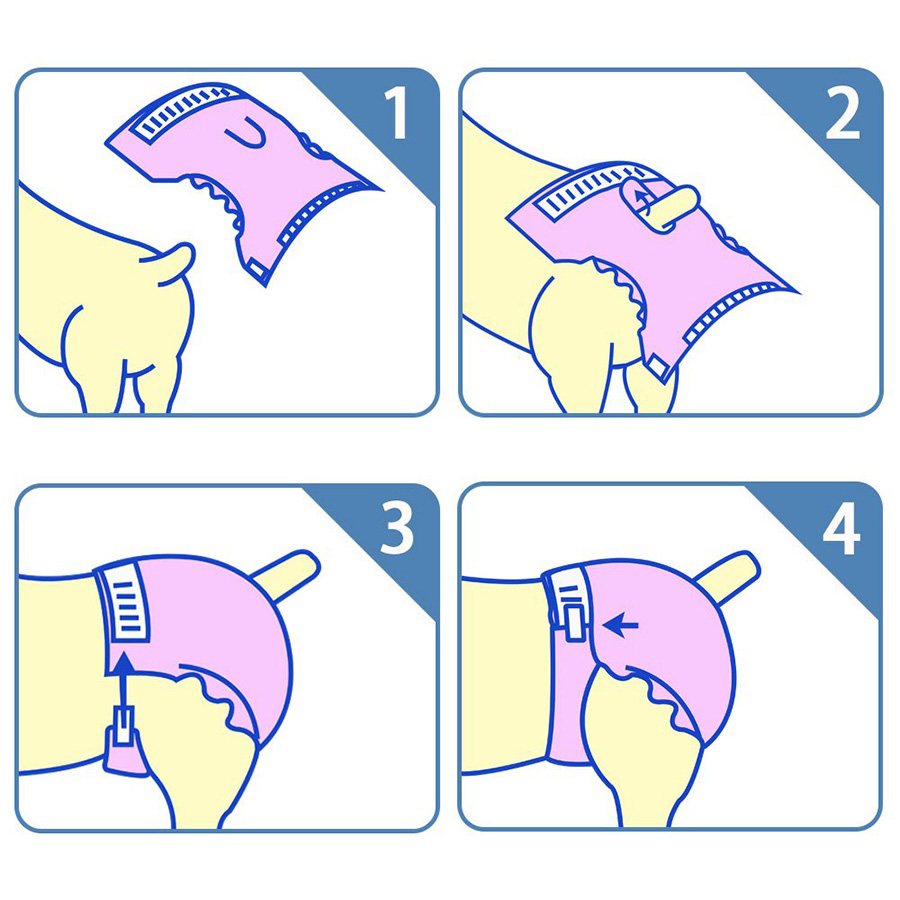 1

2

3

4