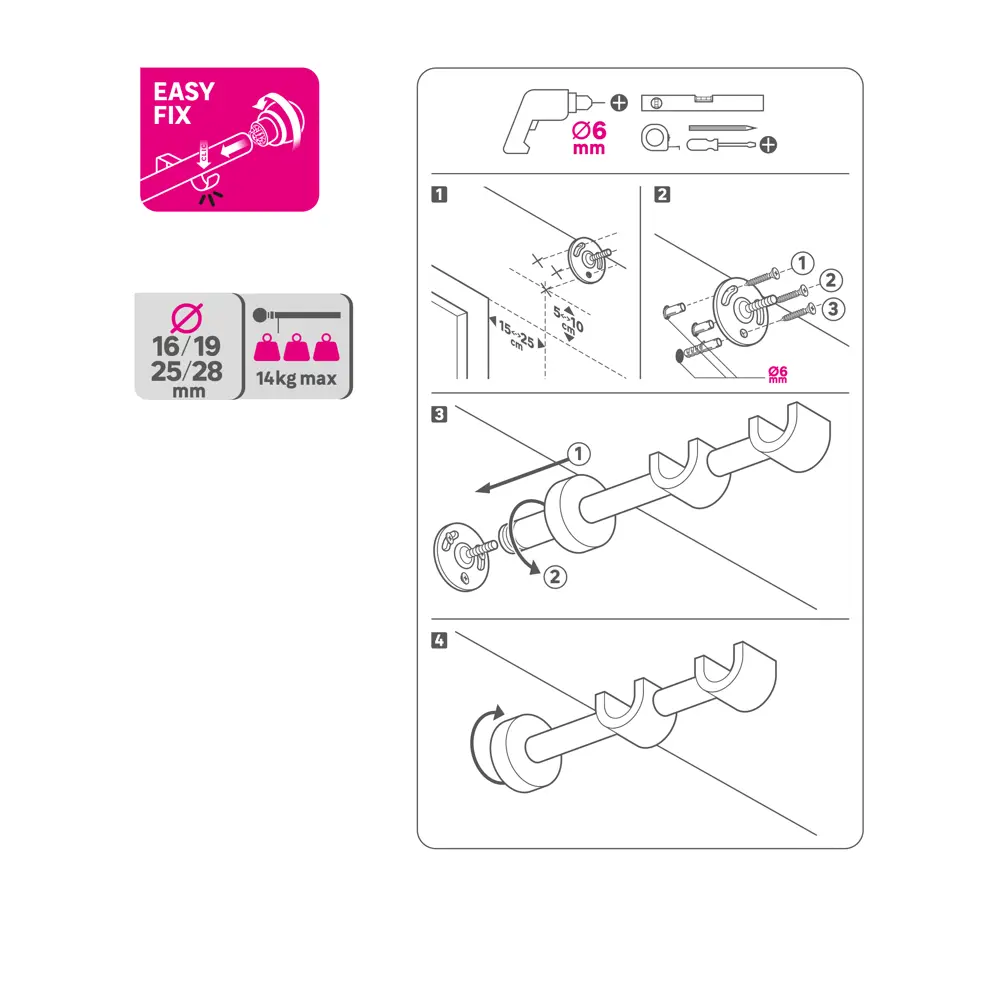 EASY FIX

Ø
16/19
25/28
mm

14kg max

Ø6
mm

1

15<->25
cm

5<->10
cm

2

1
2
3

Ø6
mm

3

1
2

4