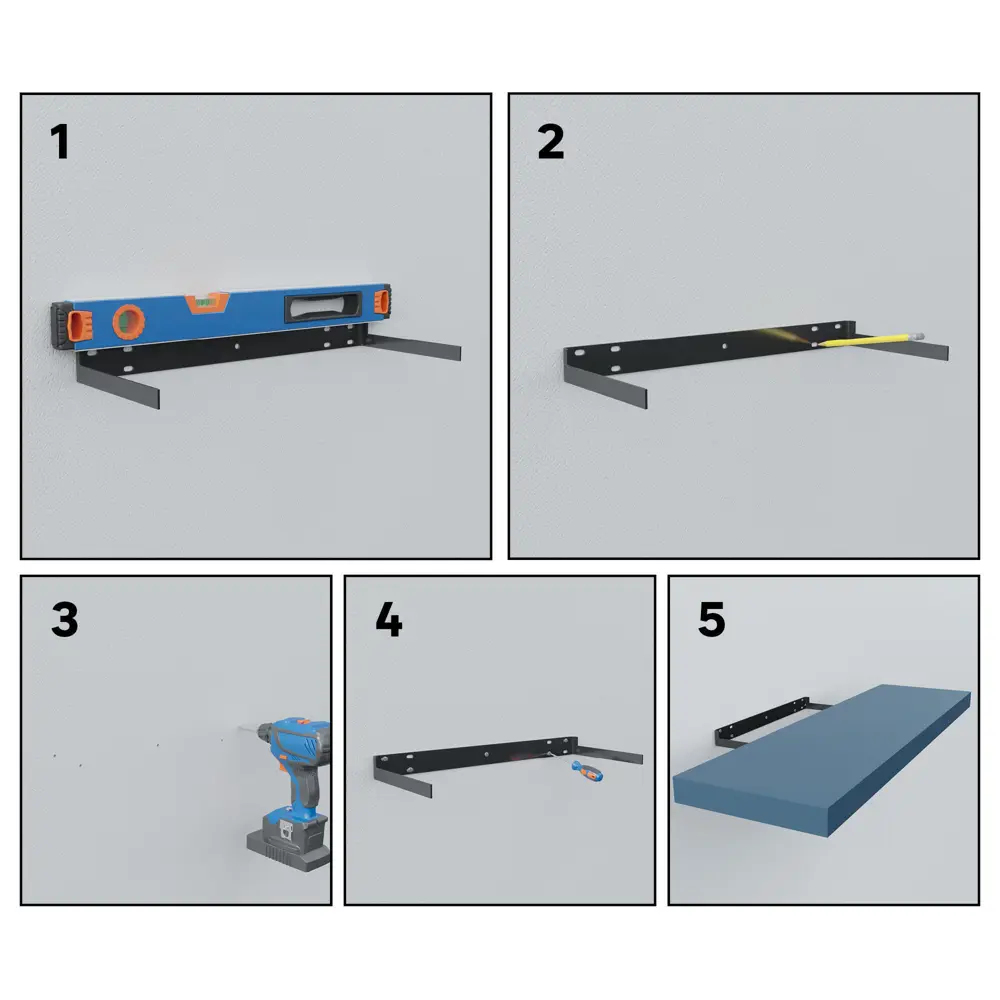 1

2

3

4

5