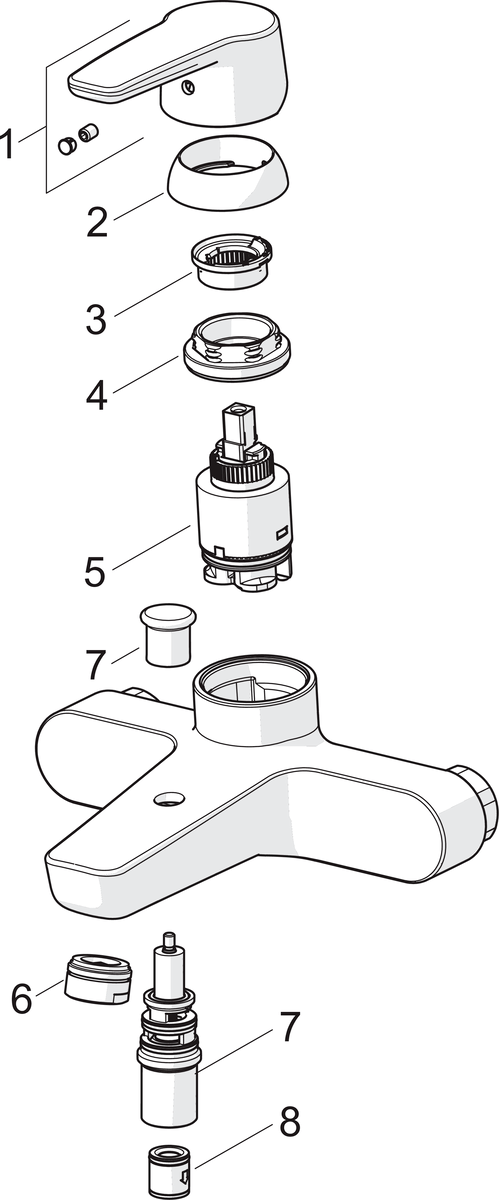 1
2
3
4
5
7
6
7
8