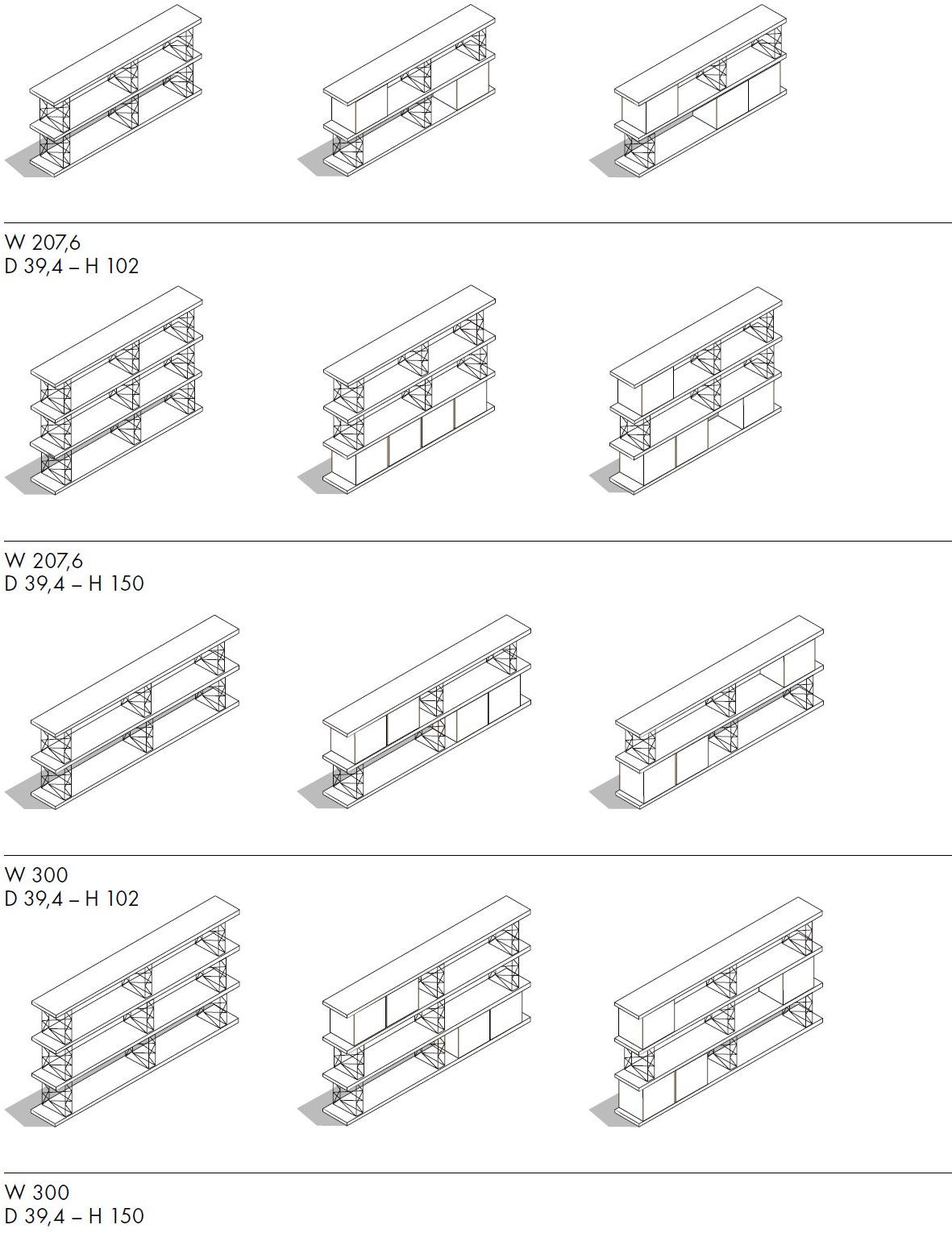 W 207,6
D 39,4 – H 102

W 207,6
D 39,4 – H 150

W 300
D 39,4 – H 102

W 300
D 39,4 – H 150