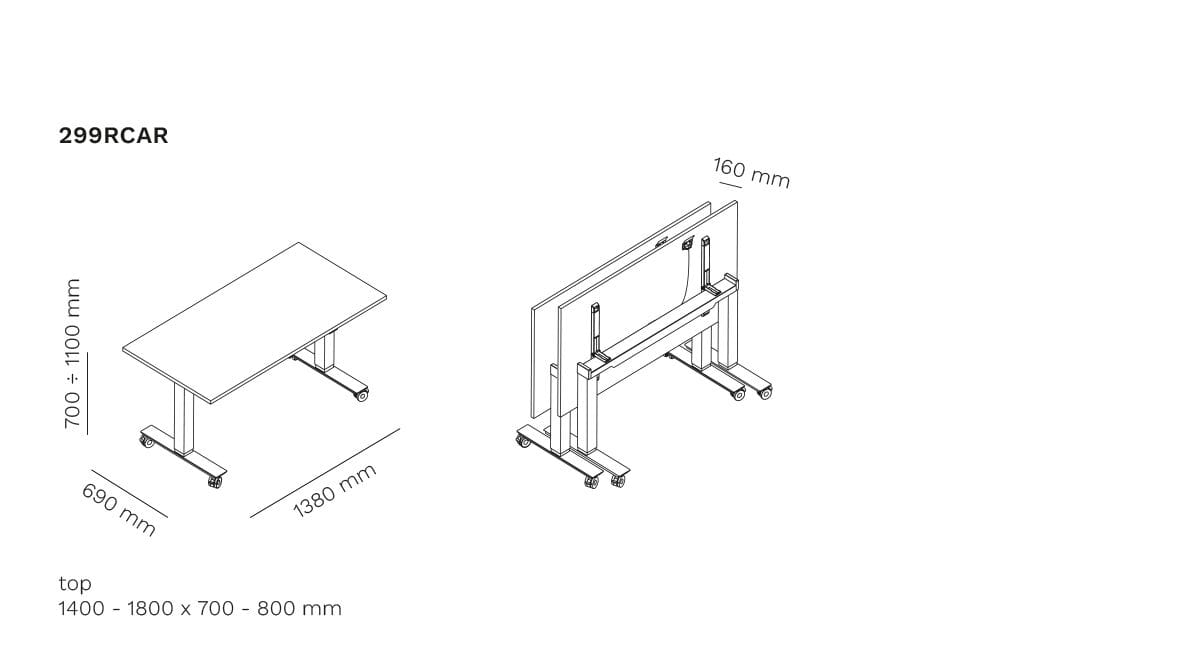 299RCAR

160 mm

700 ÷ 1100 mm

690 mm

1380 mm

top
1400 - 1800 x 700 - 800 mm