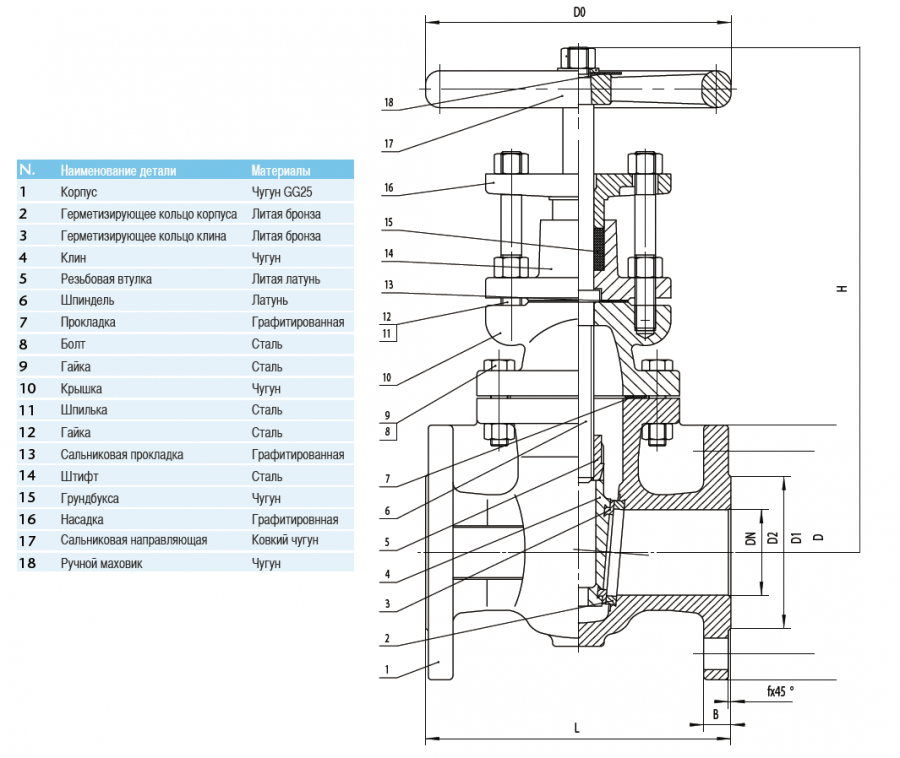 | N. | Наименование детали | Материалы |
|---|---|---|
| 1 | Корпус | Чугун GG25 |
| 2 | Герметизирующее кольцо корпуса | Литая бронза |
| 3 | Герметизирующее кольцо клина | Литая бронза |
| 4 | Клин | Чугун |
| 5 | Резьбовая втулка | Литая латунь |
| 6 | Шпиндель | Латунь |
| 7 | Прокладка | Графитированная |
| 8 | Болт | Сталь |
| 9 | Гайка | Сталь |
| 10 | Крышка | Чугун |
| 11 | Шпилька | Сталь |
| 12 | Гайка | Сталь |
| 13 | Сальниковая прокладка | Графитированная |
| 14 | Штифт | Сталь |
| 15 | Грундбукса | Чугун |
| 16 | Насадка | Графитировнная |
| 17 | Сальниковая направляющая | Ковкий чугун |
| 18 | Ручной маховик | Чугун |

D0
18
17
16
15
14
13
12
11
10
9
8
7
6
5
4
3
2
1
H
DN
D2
D1
D
fx45 °
B
L