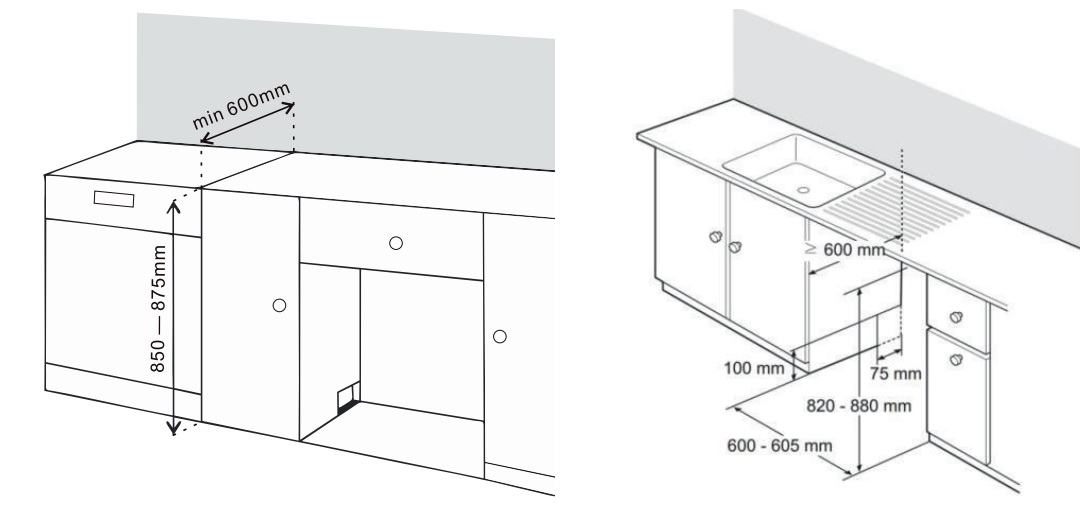 min 600mm

850 — 875mm

≥ 600 mm

100 mm

75 mm

820 - 880 mm

600 - 605 mm