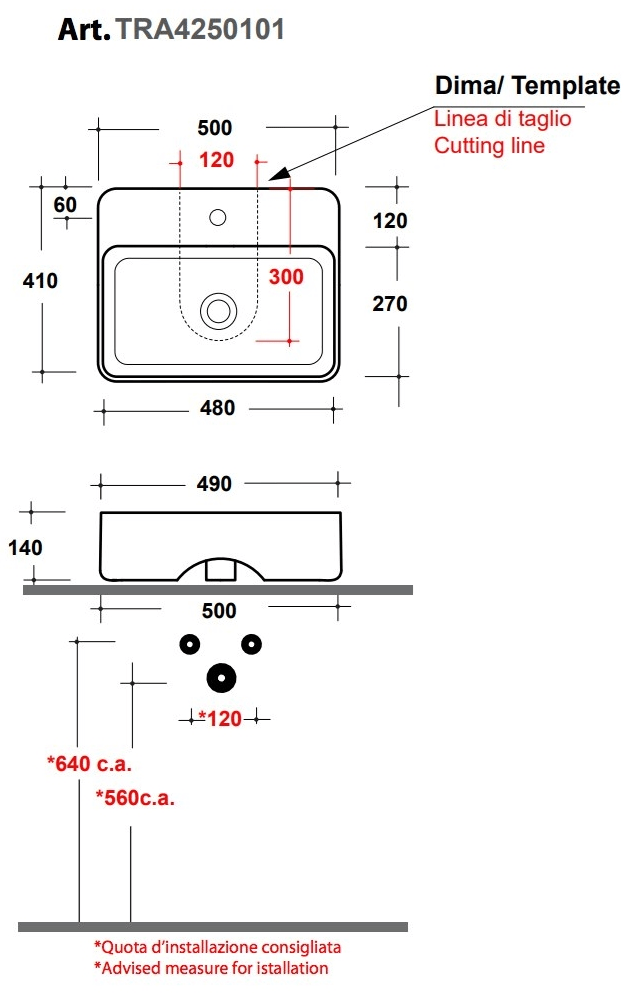 Art. TRA4250101

Dima/ Template
Linea di taglio
Cutting line

500
120
60
120
410
300
270
480

490
140
500

*120

*640 c.a.
*560c.a.

*Quota d'installazione consigliata
*Advised measure for istallation