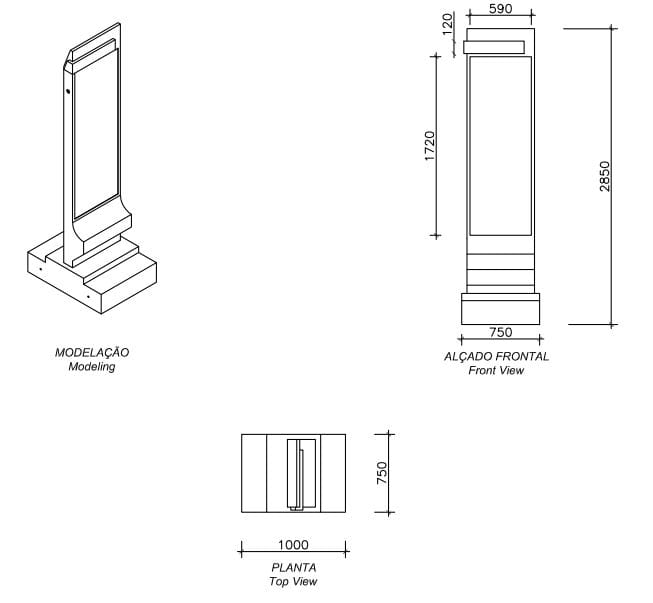 MODELAÇÃO
Modeling

590
120
1720
2850
750
ALÇADO FRONTAL
Front View

750
1000
PLANTA
Top View