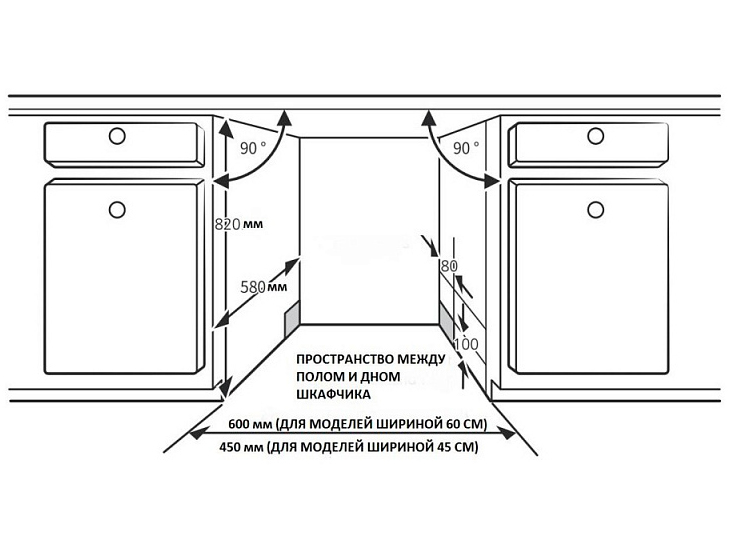 90 °

90 °

820 мм

580 мм

80

100

ПРОСТРАНСТВО МЕЖДУ ПОЛОМ И ДНОМ ШКАФЧИКА

600 мм (ДЛЯ МОДЕЛЕЙ ШИРИНОЙ 60 СМ)

450 мм (ДЛЯ МОДЕЛЕЙ ШИРИНОЙ 45 СМ)