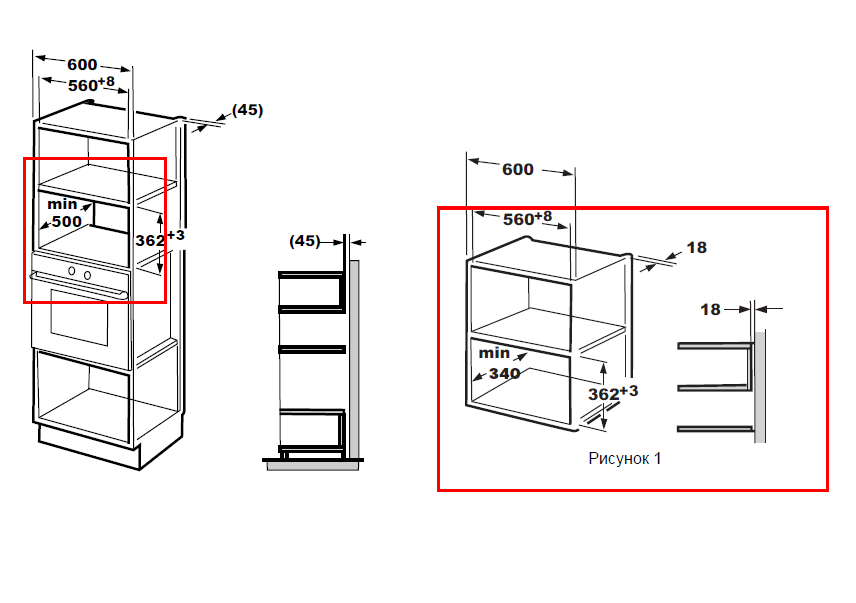 600
$560^{+8}$
(45)
min
500
$362^{+3}$
(45)

600
$560^{+8}$
18
18
min
340
$362^{+3}$
Рисунок 1