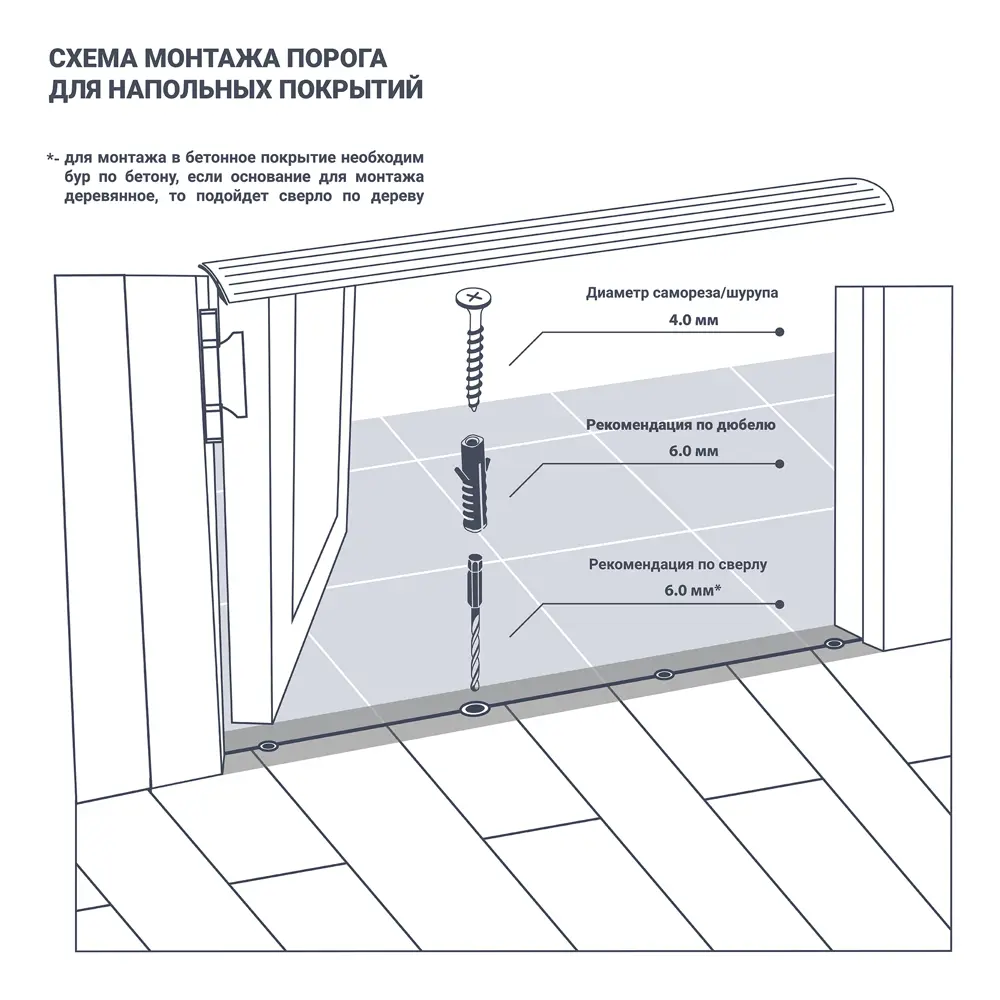 СХЕМА МОНТАЖА ПОРОГА
ДЛЯ НАПОЛЬНЫХ ПОКРЫТИЙ

*- для монтажа в бетонное покрытие необходим бур по бетону, если основание для монтажа деревянное, то подойдет сверло по дереву

Диаметр самореза/шурупа
4.0 мм

Рекомендация по дюбелю
6.0 мм

Рекомендация по сверлу
6.0 мм*