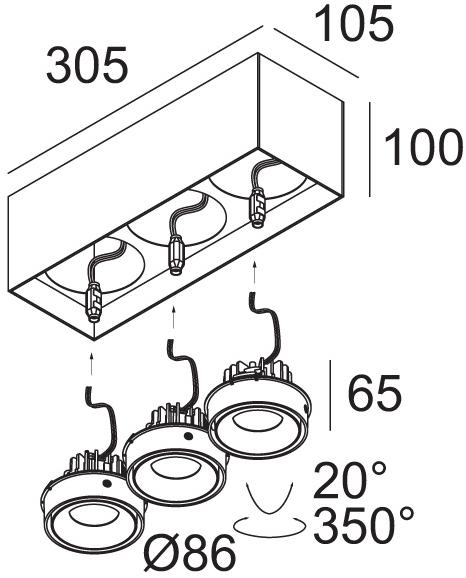 305
105
100
65
20°
350°
Ø86