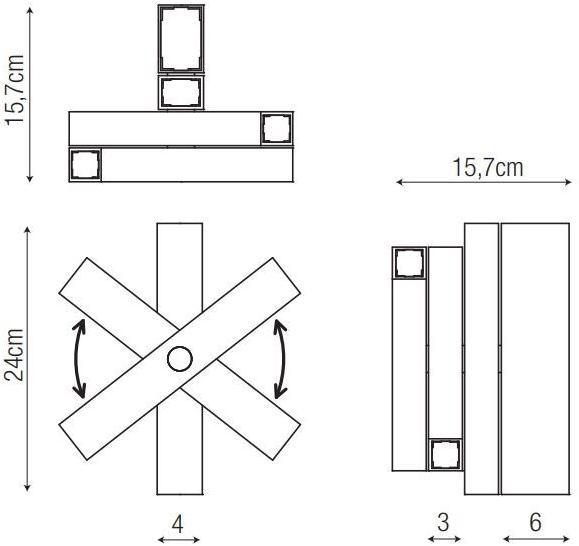 15,7cm

15,7cm

24cm

4

3

6