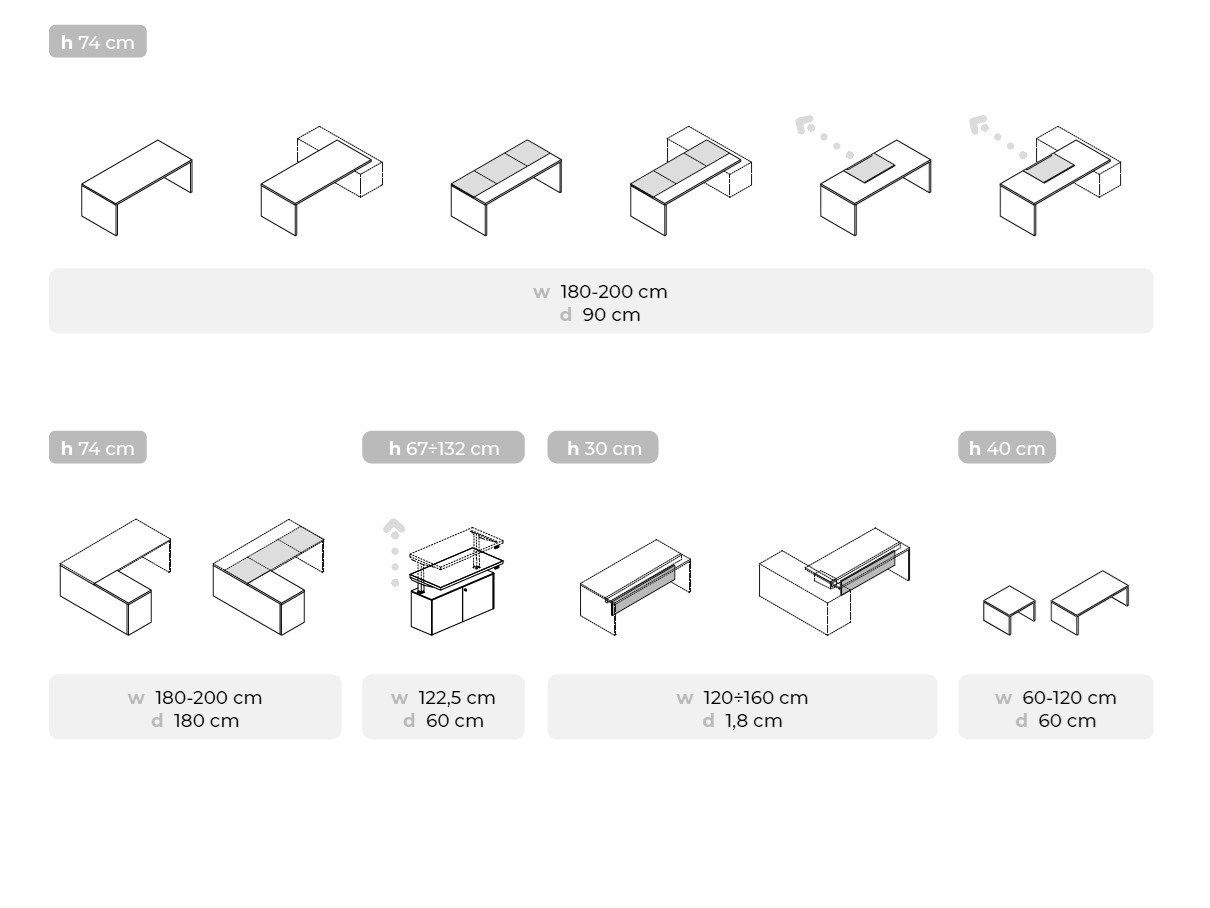 h 74 cm

w 180-200 cm
d 90 cm

h 74 cm

w 180-200 cm
d 180 cm

h 67÷132 cm

w 122,5 cm
d 60 cm

h 30 cm

w 120÷160 cm
d 1,8 cm

h 40 cm

w 60-120 cm
d 60 cm