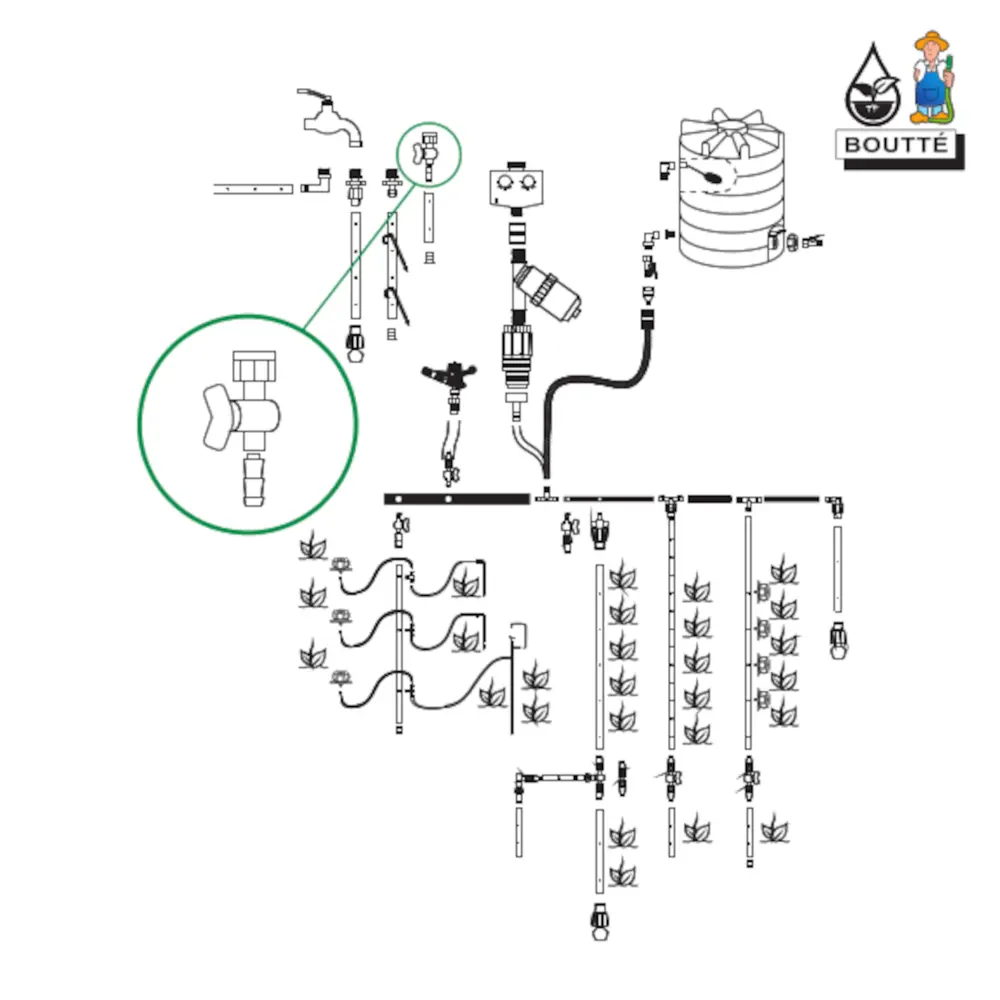 BOUTTÉ