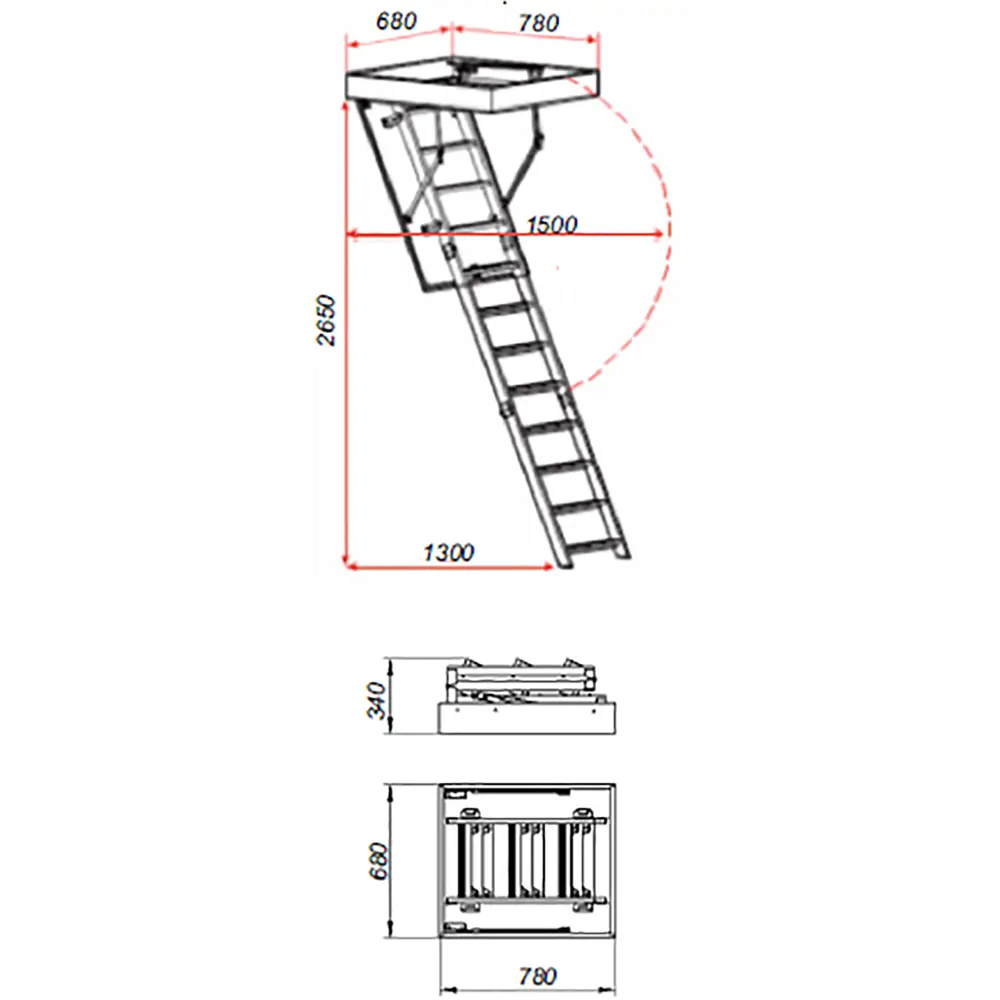 680
780
1500
2650
1300
340
680
780