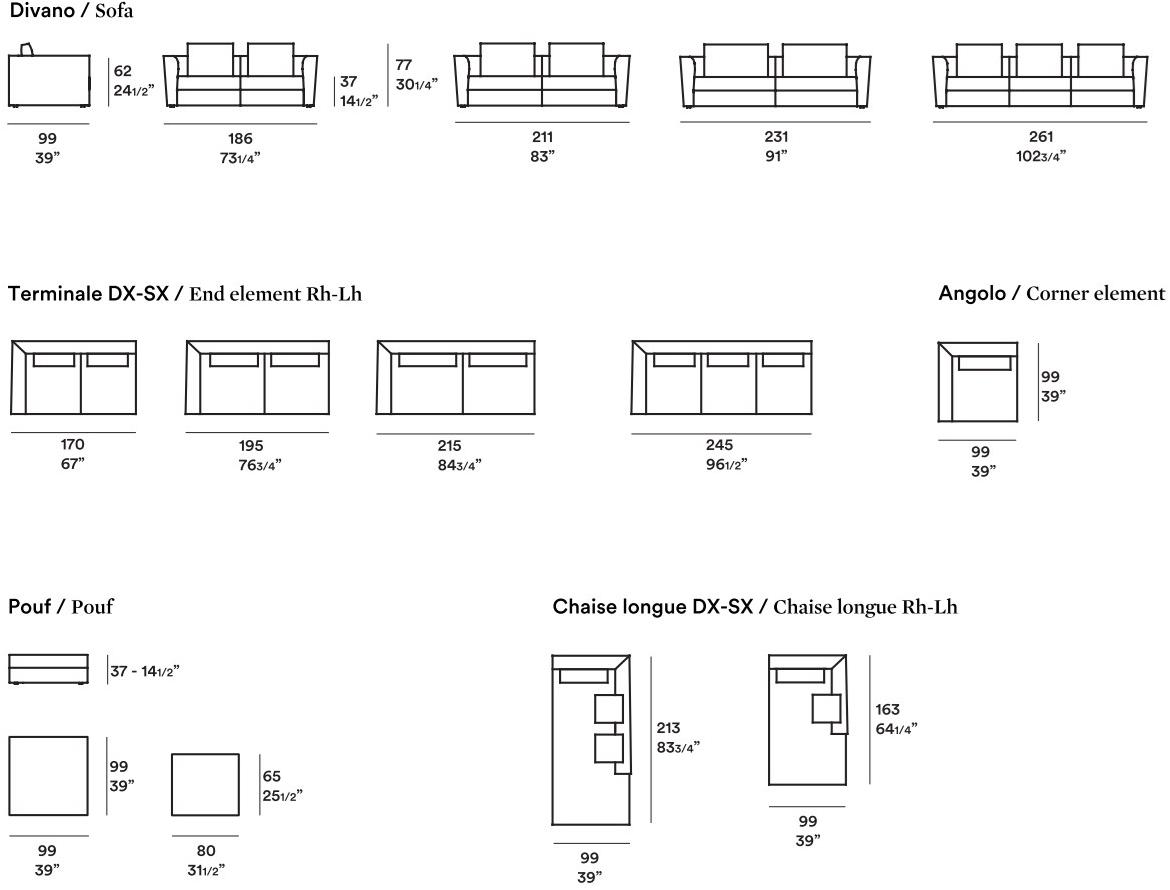 Divano / Sofa

62
24 1/2"

99
39"

186
73 1/4"

37
14 1/2"

77
30 1/4"

211
83"

231
91"

261
102 3/4"

Terminale DX-SX / End element Rh-Lh

170
67"

195
76 3/4"

215
84 3/4"

245
96 1/2"

Angolo / Corner element

99
39"

99
39"

Pouf / Pouf

37 - 14 1/2"

99
39"

99
39"

65
25 1/2"

80
31 1/2"

Chaise longue DX-SX / Chaise longue Rh-Lh

213
83 3/4"

99
39"

163
64 1/4"

99
39"