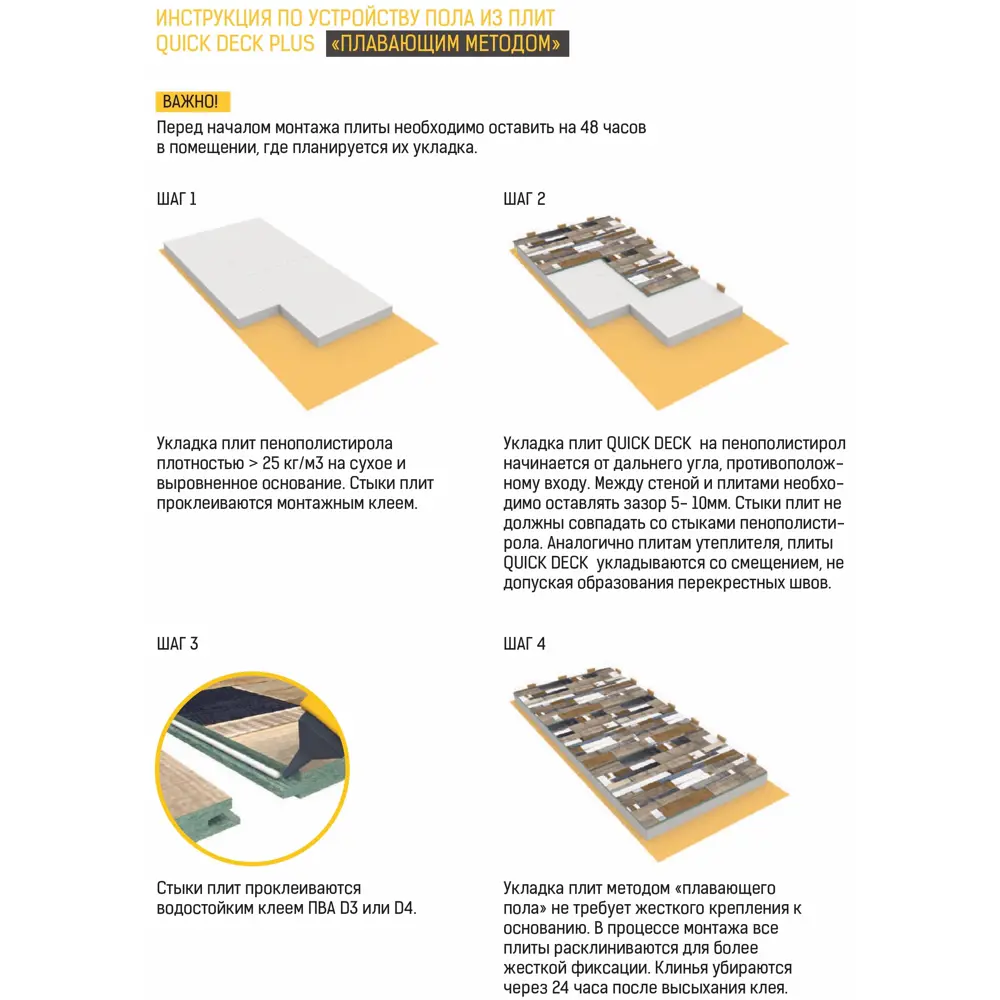 ИНСТРУКЦИЯ ПО УСТРОЙСТВУ ПОЛА ИЗ ПЛИТ QUICK DECK PLUS «ПЛАВАЮЩИМ МЕТОДОМ»

ВАЖНО!
Перед началом монтажа плиты необходимо оставить на 48 часов в помещении, где планируется их укладка.

ШАГ 1

Укладка плит пенополистирола плотностью > 25 кг/м3 на сухое и выровненное основание. Стыки плит проклеиваются монтажным клеем.

ШАГ 2

Укладка плит QUICK DECK на пенополистирол начинается от дальнего угла, противоположному входу. Между стеной и плитами необходимо оставлять зазор 5- 10мм. Стыки плит не должны совпадать со стыками пенополистирола. Аналогично плитам утеплителя, плиты QUICK DECK укладываются со смещением, не допуская образования перекрестных швов.

ШАГ 3

Стыки плит проклеиваются водостойким клеем ПВА D3 или D4.

ШАГ 4

Укладка плит методом «плавающего пола» не требует жесткого крепления к основанию. В процессе монтажа все плиты расклиниваются для более жесткой фиксации. Клинья убираются через 24 часа после высыхания клея.