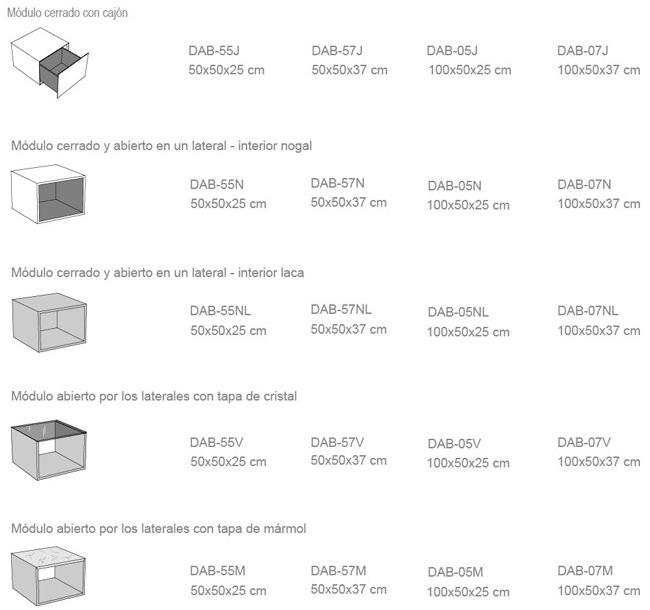 Módulo cerrado con cajón

DAB-55J 50x50x25 cm

DAB-57J 50x50x37 cm

DAB-05J 100x50x25 cm

DAB-07J 100x50x37 cm

Módulo cerrado y abierto en un lateral - interior nogal

DAB-55N 50x50x25 cm

DAB-57N 50x50x37 cm

DAB-05N 100x50x25 cm

DAB-07N 100x50x37 cm

Módulo cerrado y abierto en un lateral - interior laca

DAB-55NL 50x50x25 cm

DAB-57NL 50x50x37 cm

DAB-05NL 100x50x25 cm

DAB-07NL 100x50x37 cm

Módulo abierto por los laterales con tapa de cristal

DAB-55V 50x50x25 cm

DAB-57V 50x50x37 cm

DAB-05V 100x50x25 cm

DAB-07V 100x50x37 cm

Módulo abierto por los laterales con tapa de mármol

DAB-55M 50x50x25 cm

DAB-57M 50x50x37 cm

DAB-05M 100x50x25 cm

DAB-07M 100x50x37 cm