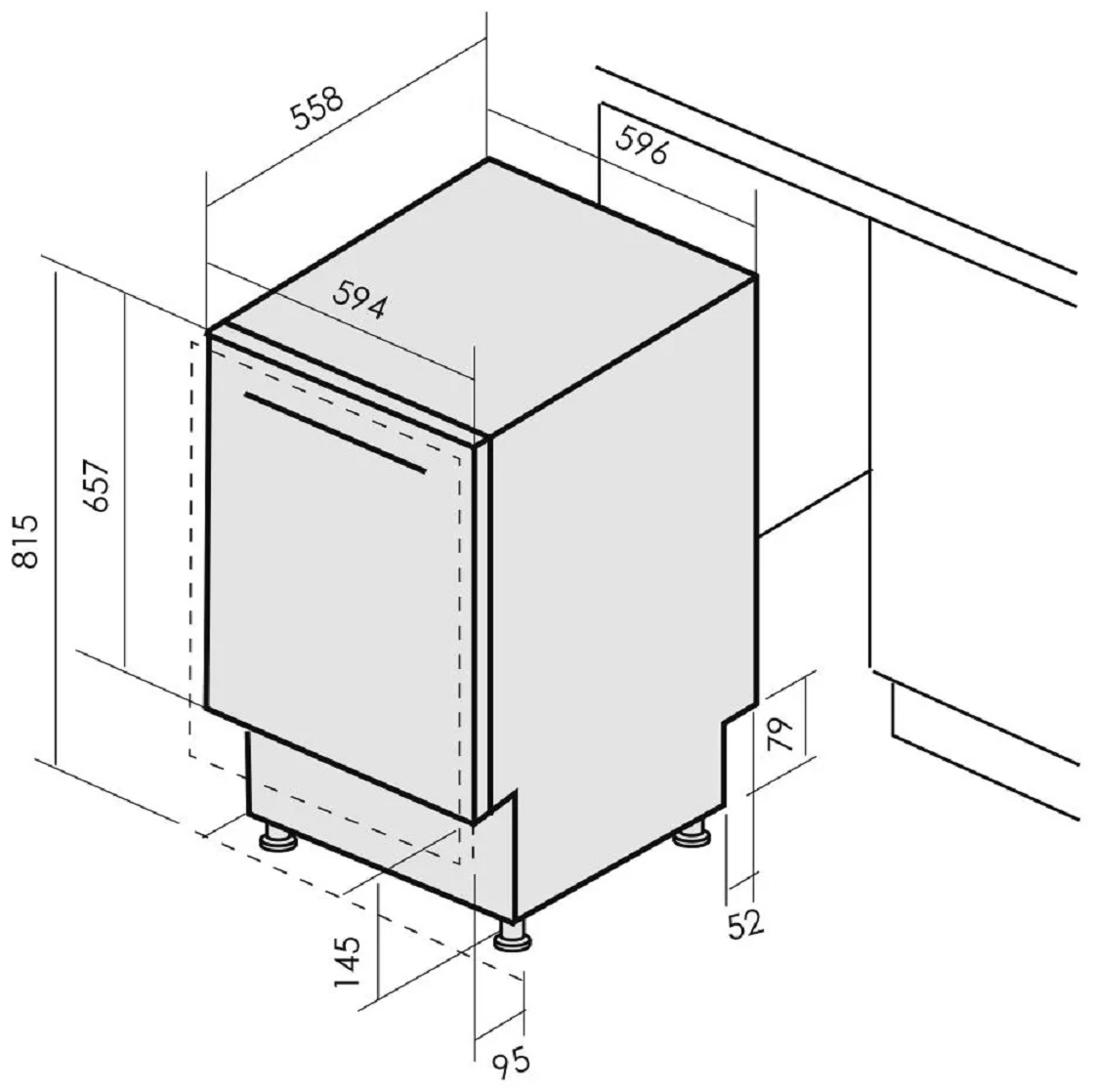 558
596
594
815
657
79
52
145
95