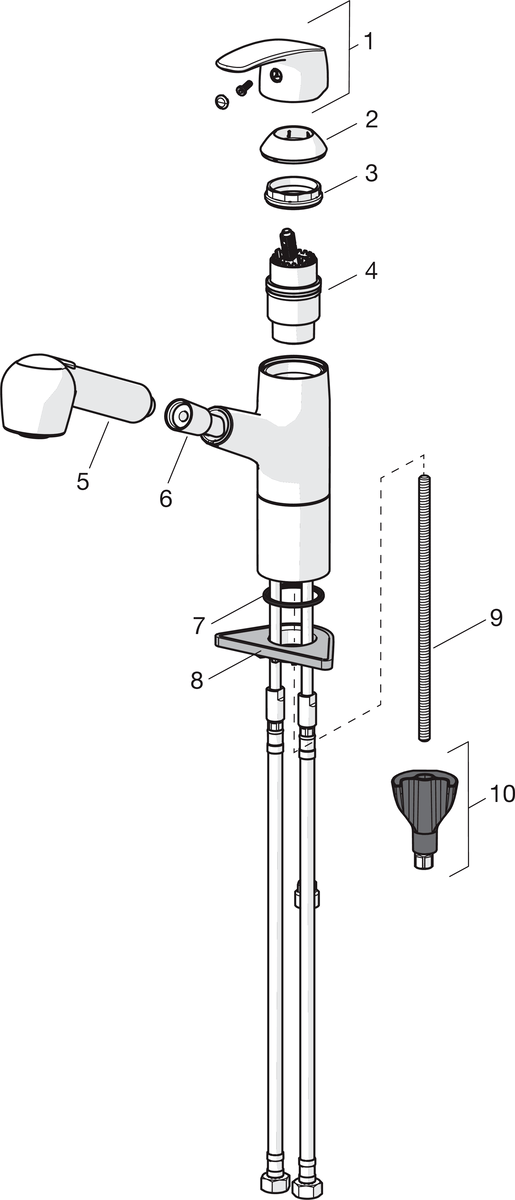 1
2
3
4
5
6
7
8
9
10