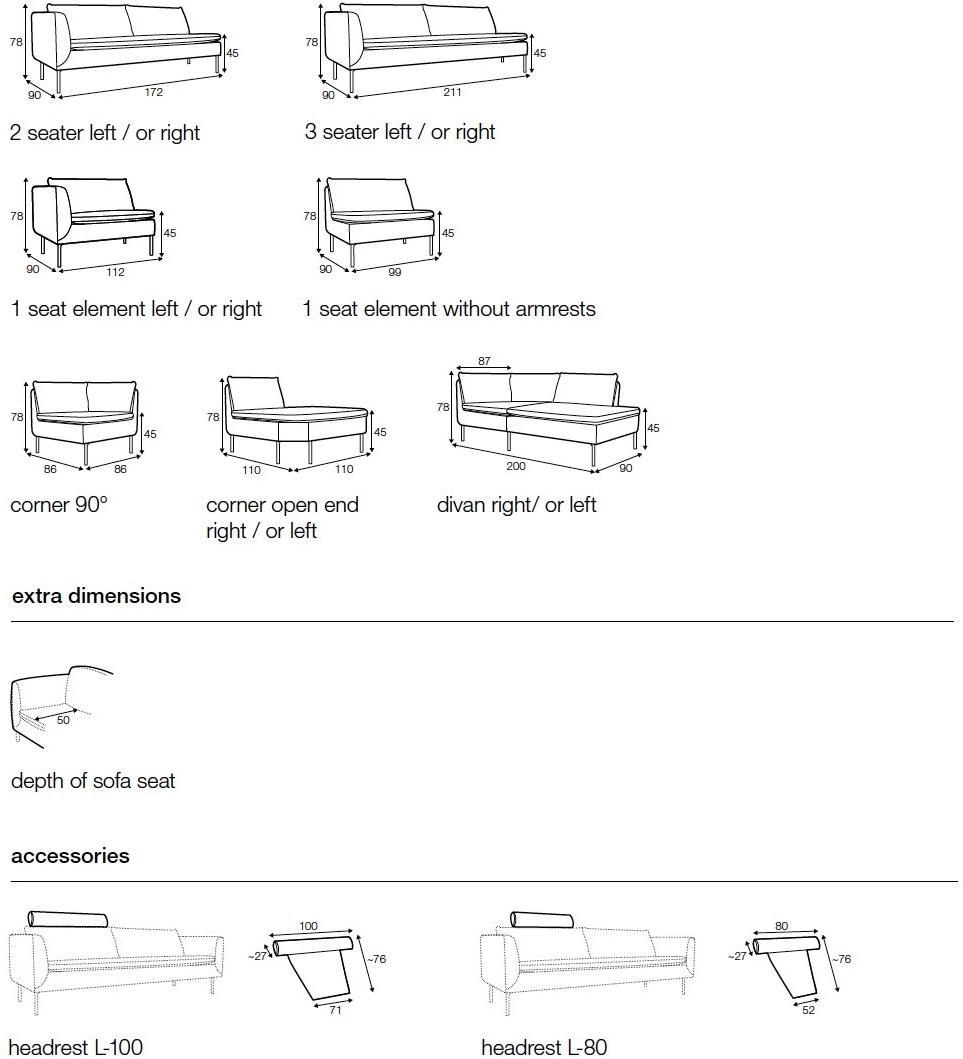 78
45
90
172

2 seater left / or right

78
45
90
211

3 seater left / or right

78
45
90
112

1 seat element left / or right

78
45
90
99

1 seat element without armrests

78
45
86
86

corner 90°

78
45
110
110

corner open end right / or left

87
78
45
200
90

divan right/ or left

extra dimensions

50

depth of sofa seat

accessories

100
~27
~76
71

headrest L-100

80
~27
~76
52

headrest L-80