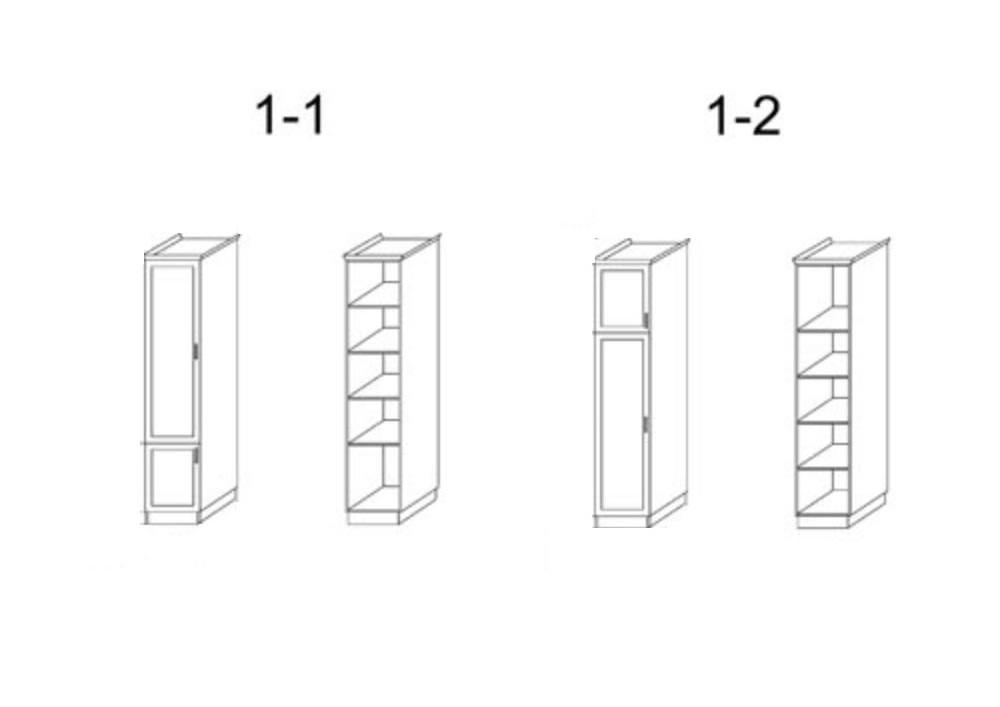 1-1

1-2