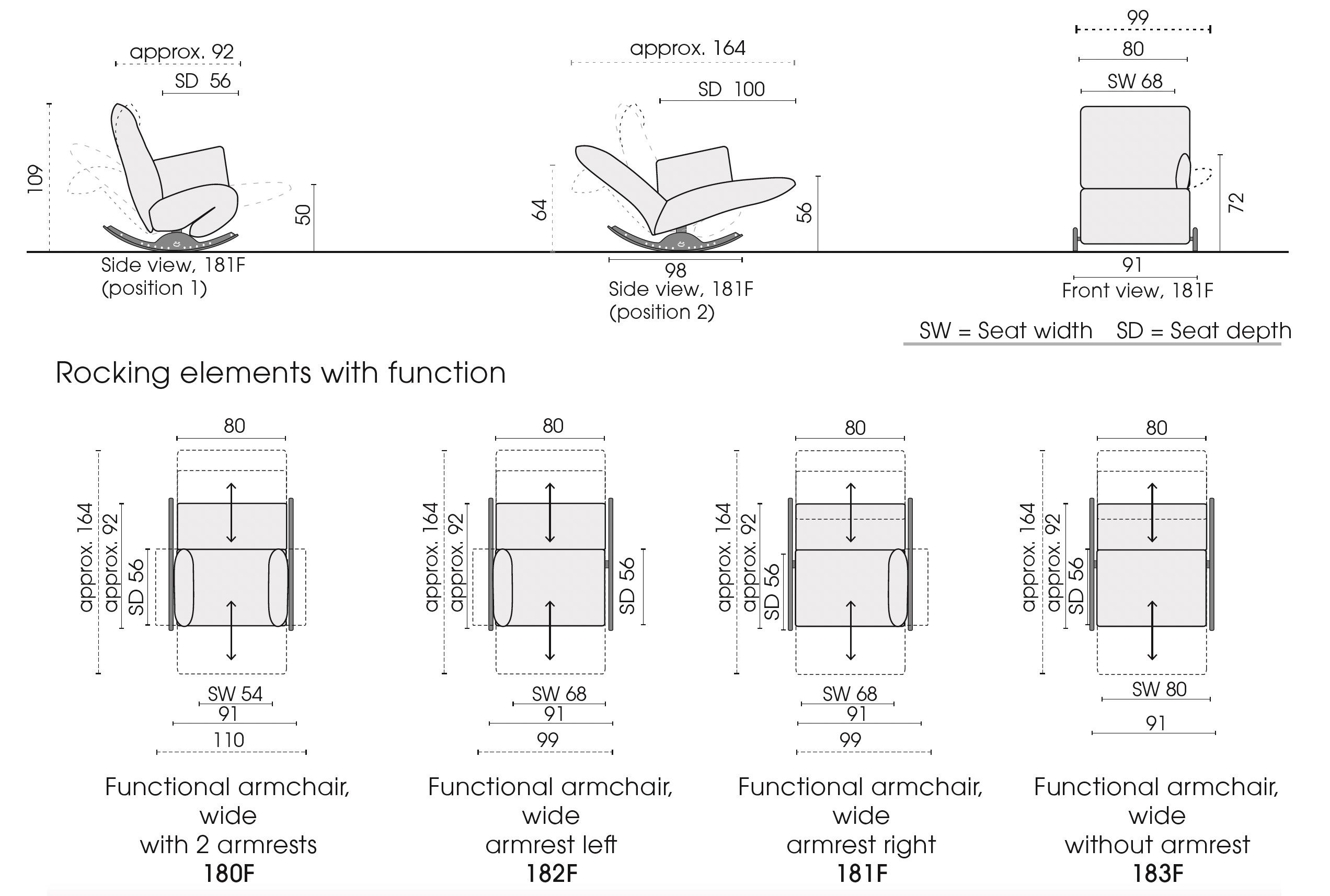 approx. 92
SD 56
109
50
Side view, 181F
(position 1)

approx. 164
SD 100
64
56
98
Side view, 181F
(position 2)

99
80
SW 68
72
91
Front view, 181F

SW = Seat width SD = Seat depth

Rocking elements with function

80
approx. 164
approx. 92
SD 56
SW 54
91
110
Functional armchair, wide with 2 armrests
180F

80
approx. 164
approx. 92
SD 56
SW 68
91
99
Functional armchair, wide armrest left
182F

80
approx. 164
approx. 92
SD 56
SW 68
91
99
Functional armchair, wide armrest right
181F

80
approx. 164
approx. 92
SD 56
SW 80
91
Functional armchair, wide without armrest
183F