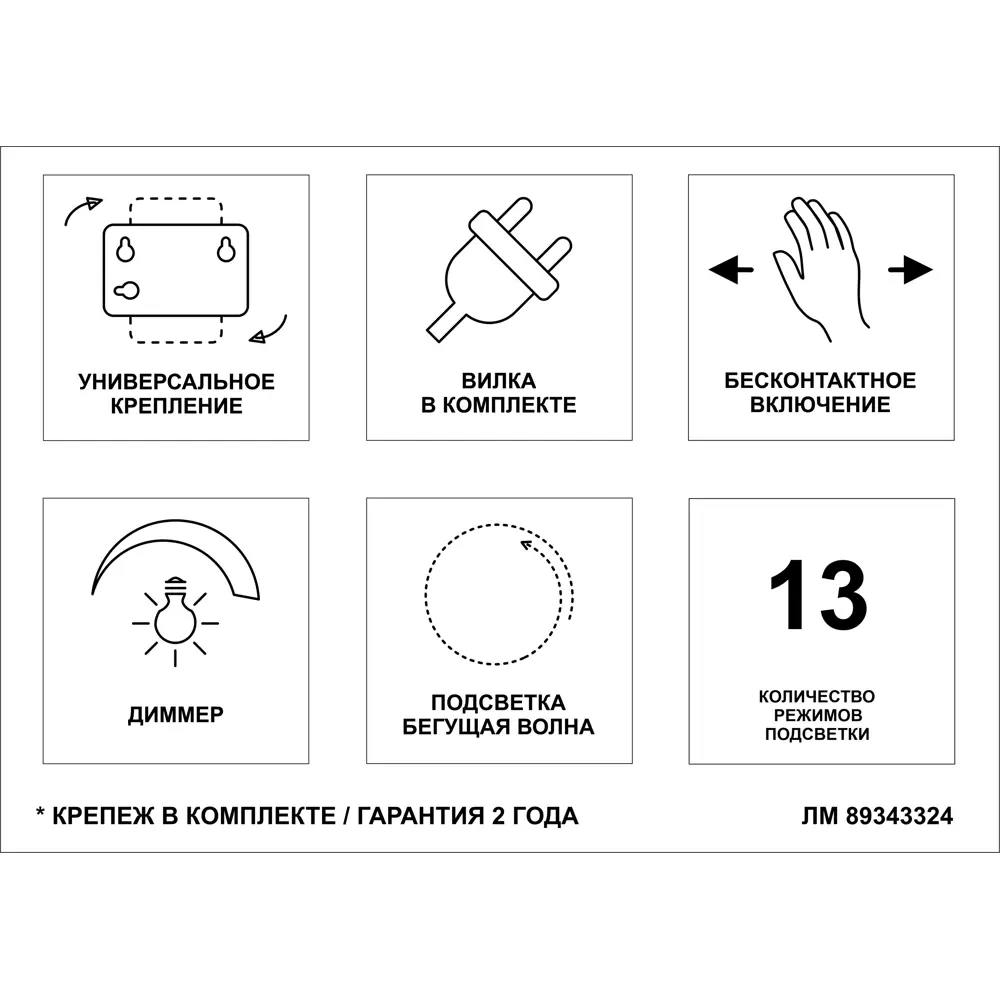 УНИВЕРСАЛЬНОЕ КРЕПЛЕНИЕ

ВИЛКА В КОМПЛЕКТЕ

БЕСКОНТАКТНОЕ ВКЛЮЧЕНИЕ

ДИММЕР

ПОДСВЕТКА БЕГУЩАЯ ВОЛНА

13

КОЛИЧЕСТВО РЕЖИМОВ ПОДСВЕТКИ

* КРЕПЕЖ В КОМПЛЕКТЕ / ГАРАНТИЯ 2 ГОДА

ЛМ 89343324