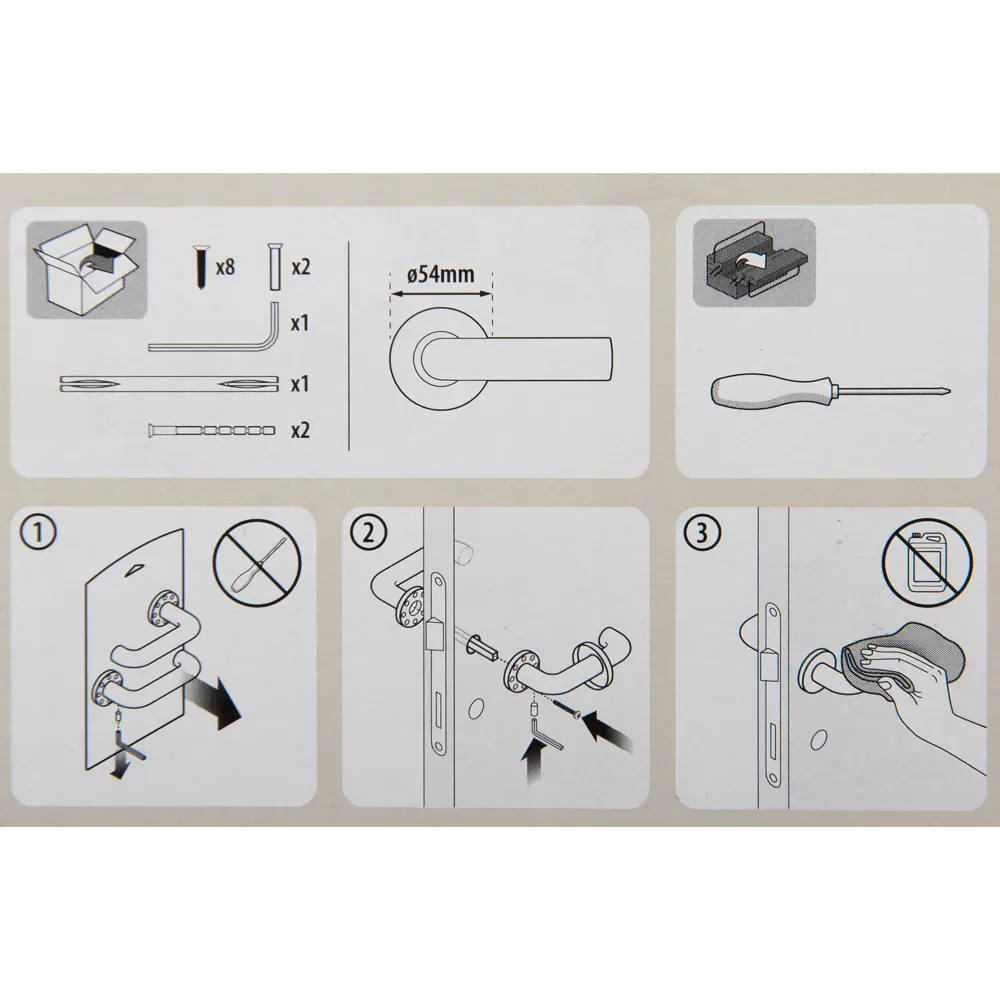 x8
x2
x1
x1
x2
ø54mm
1
2
3