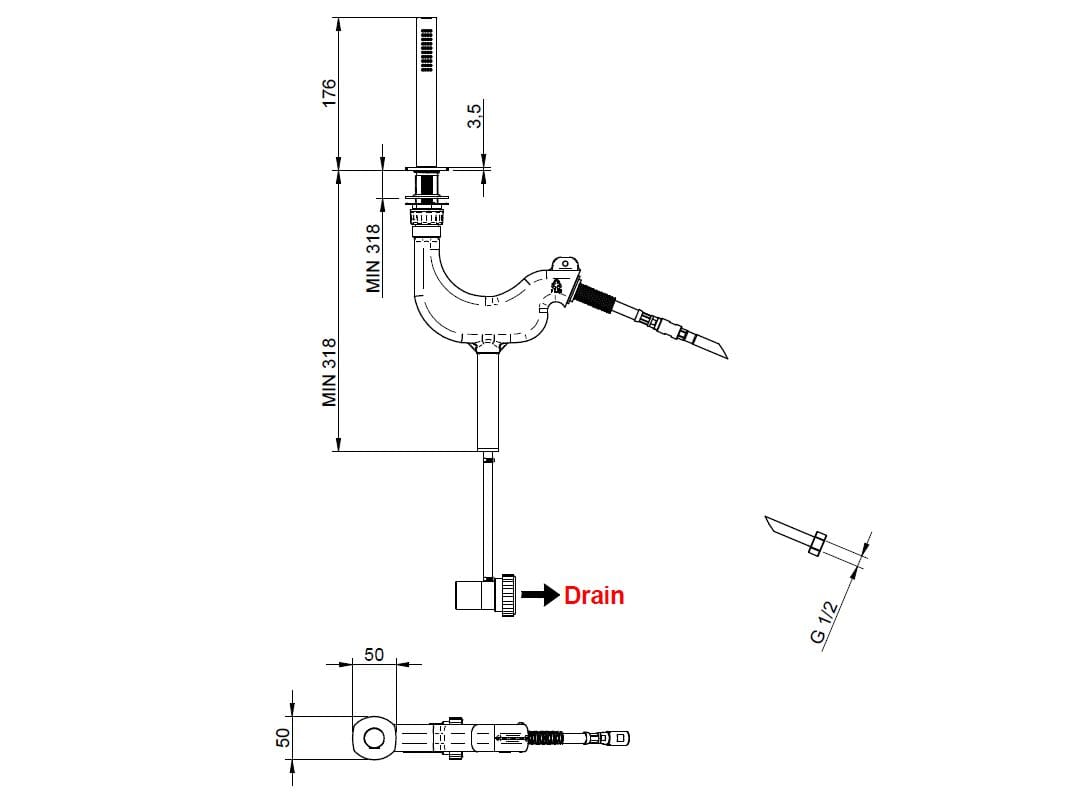 176
3,5
MIN 318
MIN 318
Drain
G 1/2
50
50