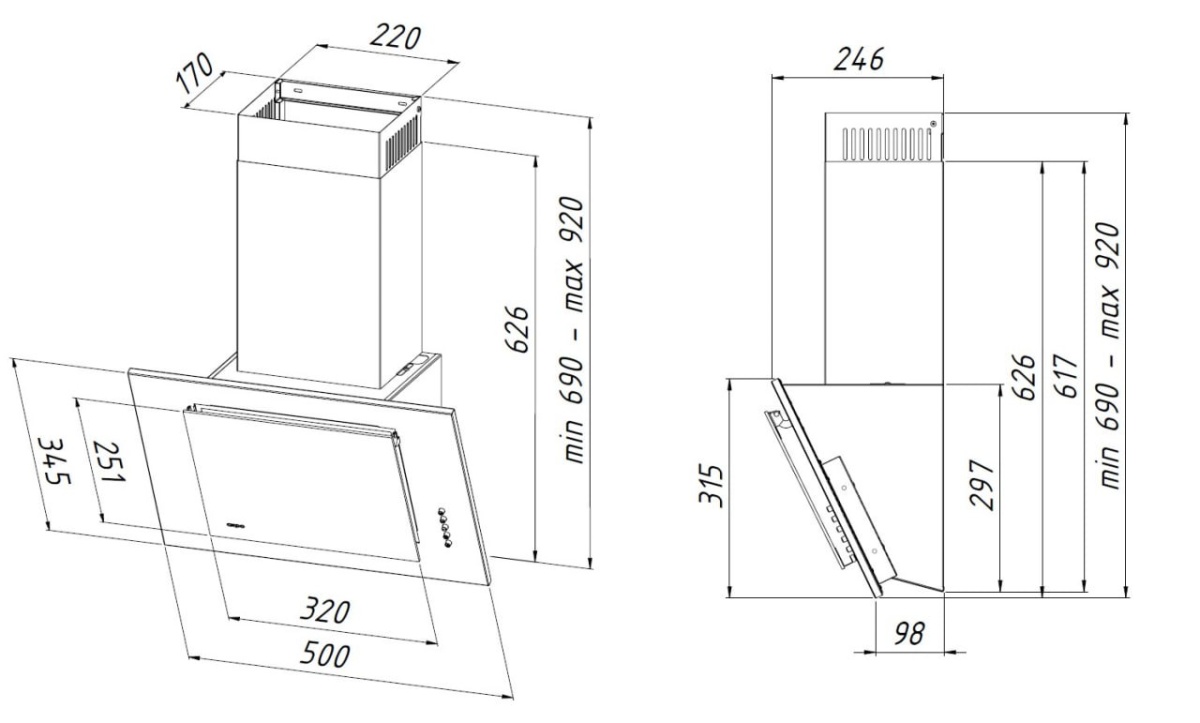 220
170
626
min 690 – max 920
345
251
320
500
246
315
297
626
617
min 690 – max 920
98