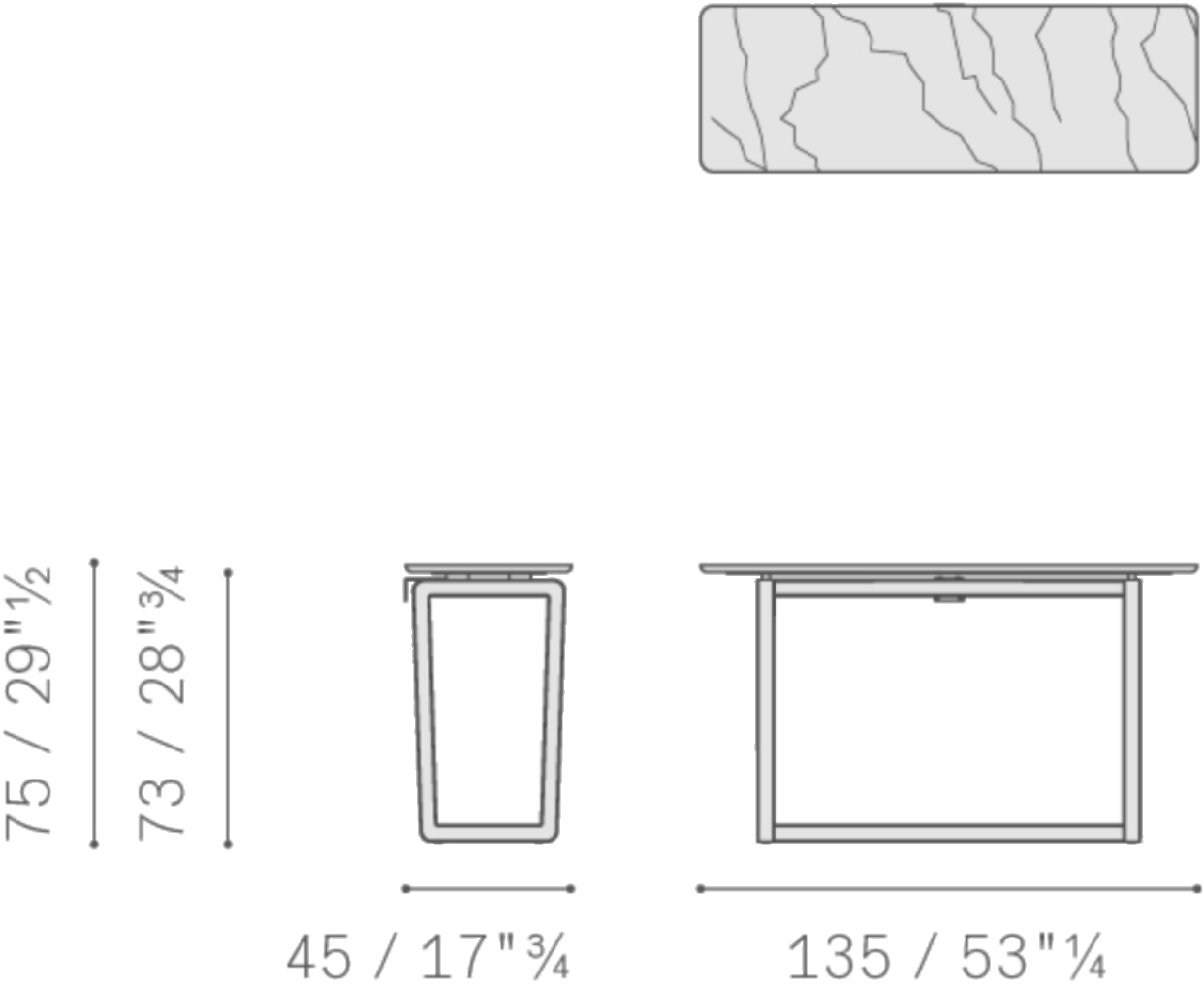 75 / 29"½

73 / 28"¾

45 / 17"¾

135 / 53"¼