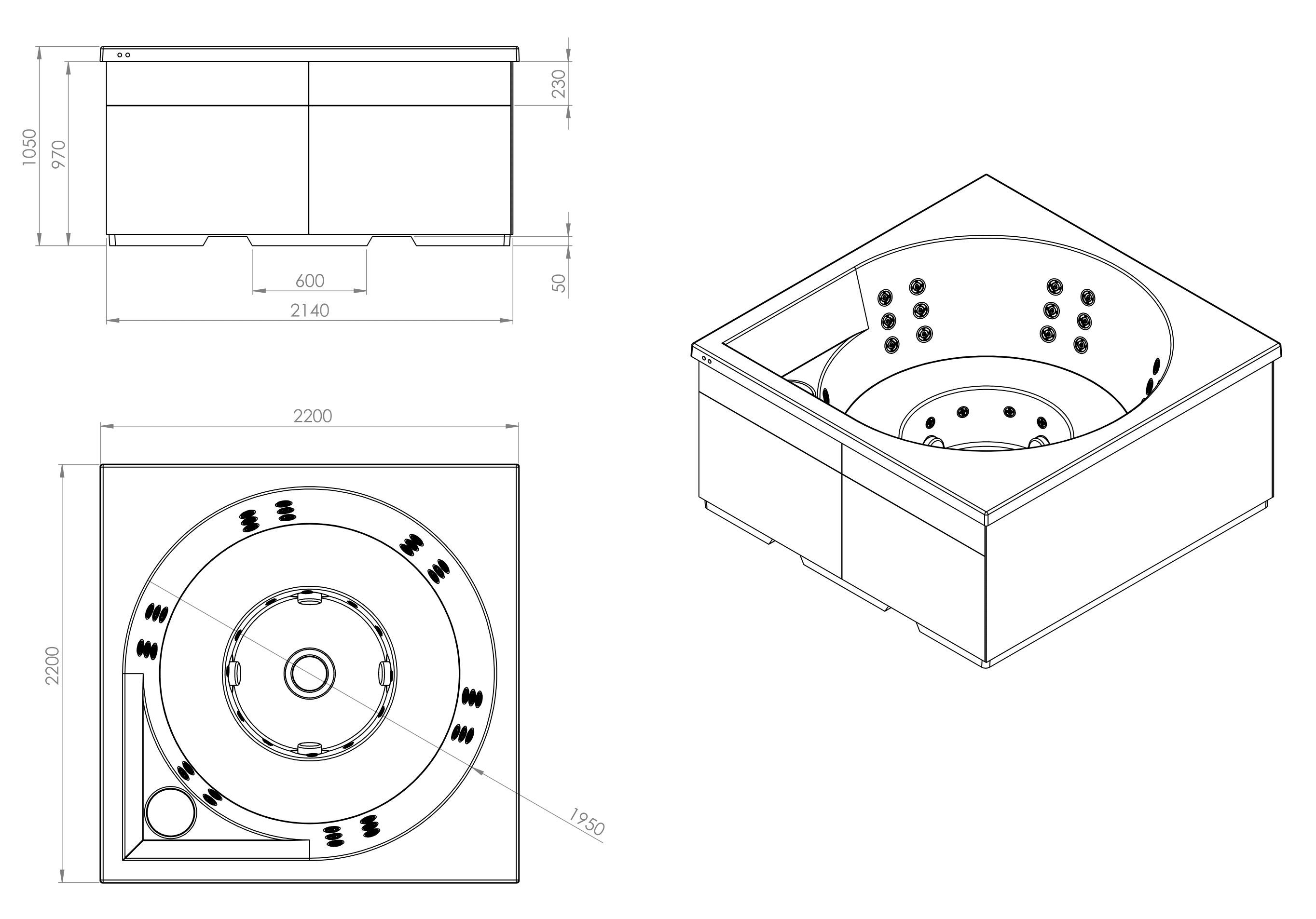 1050
970
230
50
600
2140
2200
2200
1950