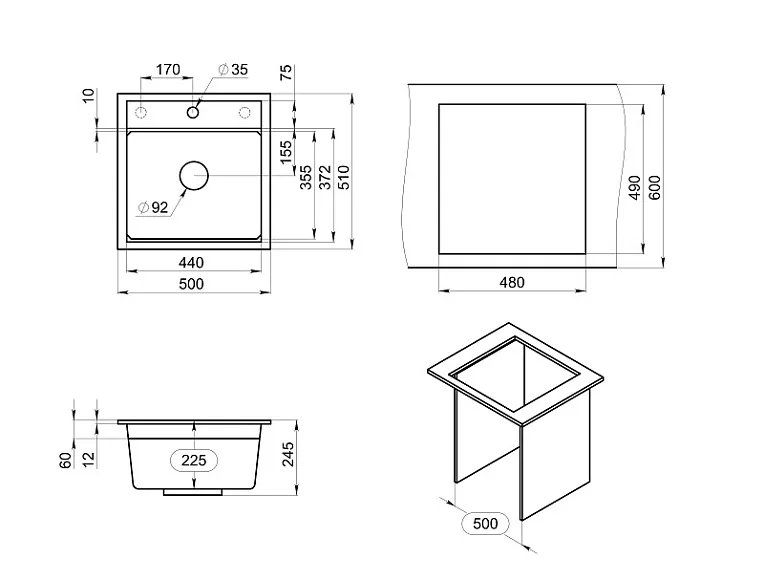 170
$\varnothing 35$
75
10
155
355
372
510
$\varnothing 92$
440
500
490
600
480
60
12
225
245
500