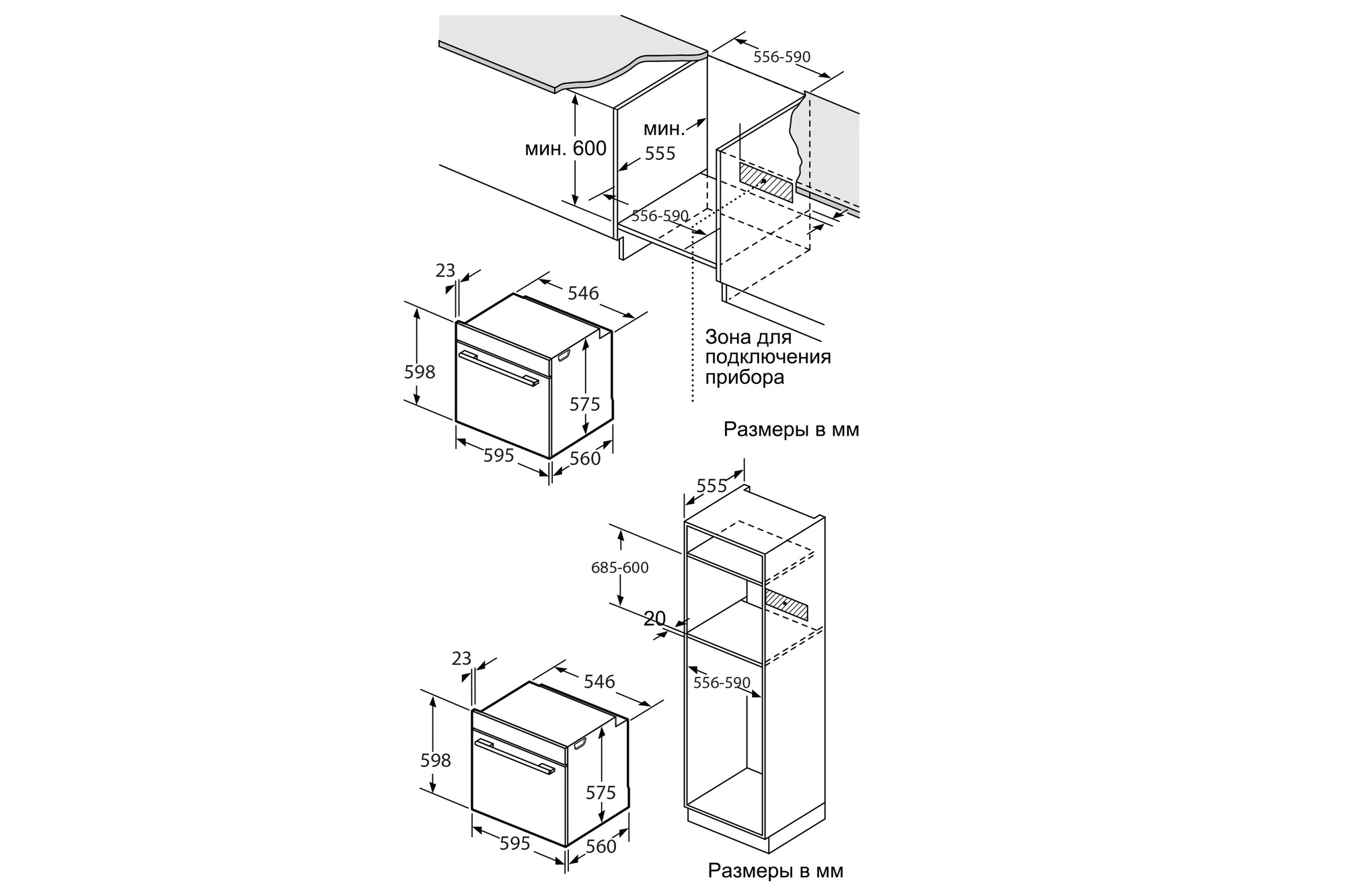 556-590

мин. 600

мин.
555

556-590

23

546

598

575

595

560

Зона для подключения прибора

Размеры в мм

555

685-600

20

556-590

23

546

598

575

595

560

Размеры в мм