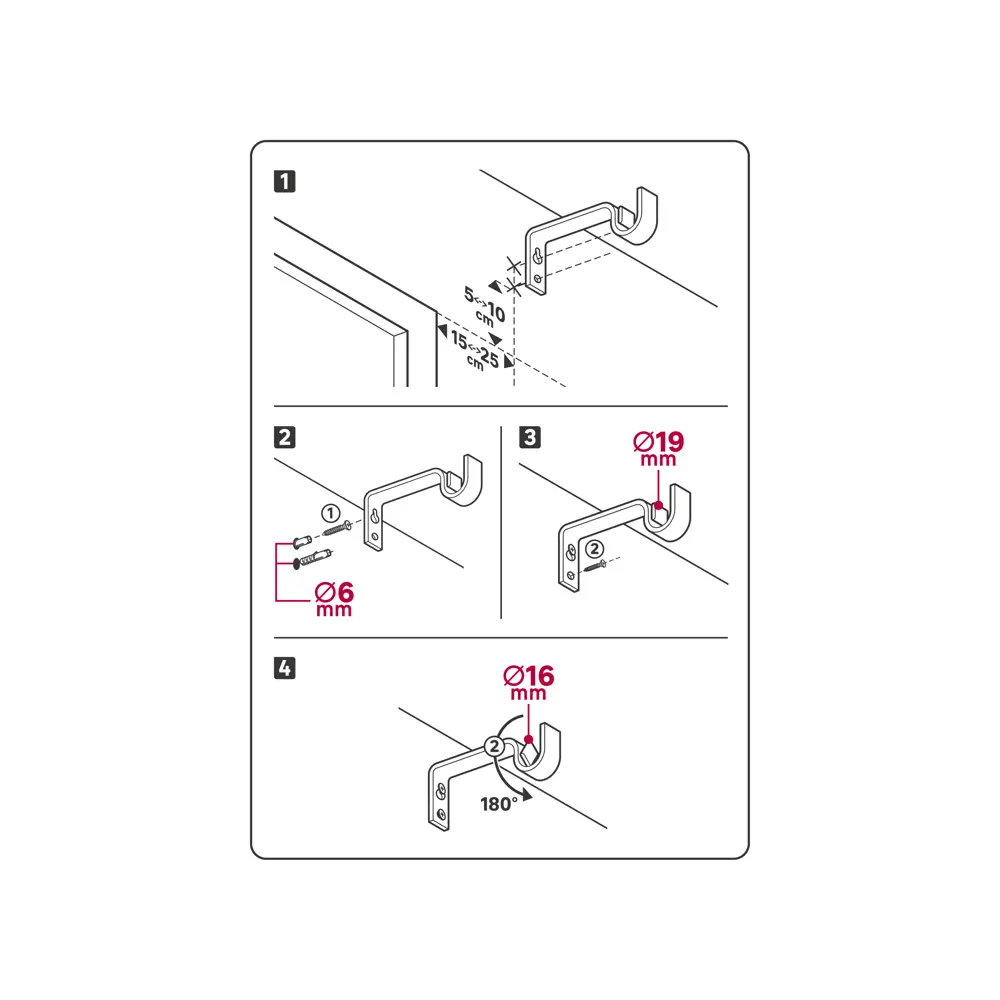 1

5<->10 cm

15<->25 cm

2

①

Ø6 mm

3

Ø19 mm

②

4

Ø16 mm

②

180°