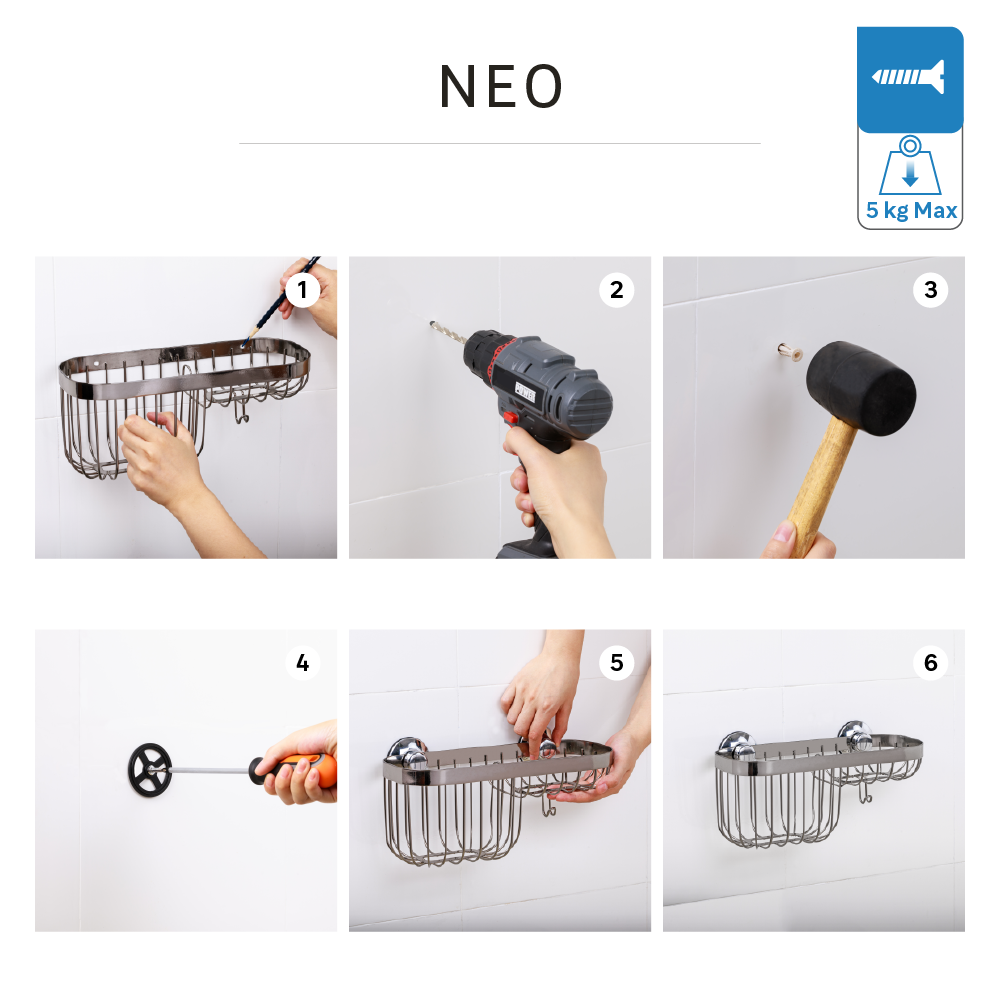 NEO

5 kg Max

1

2

3

4

5

6