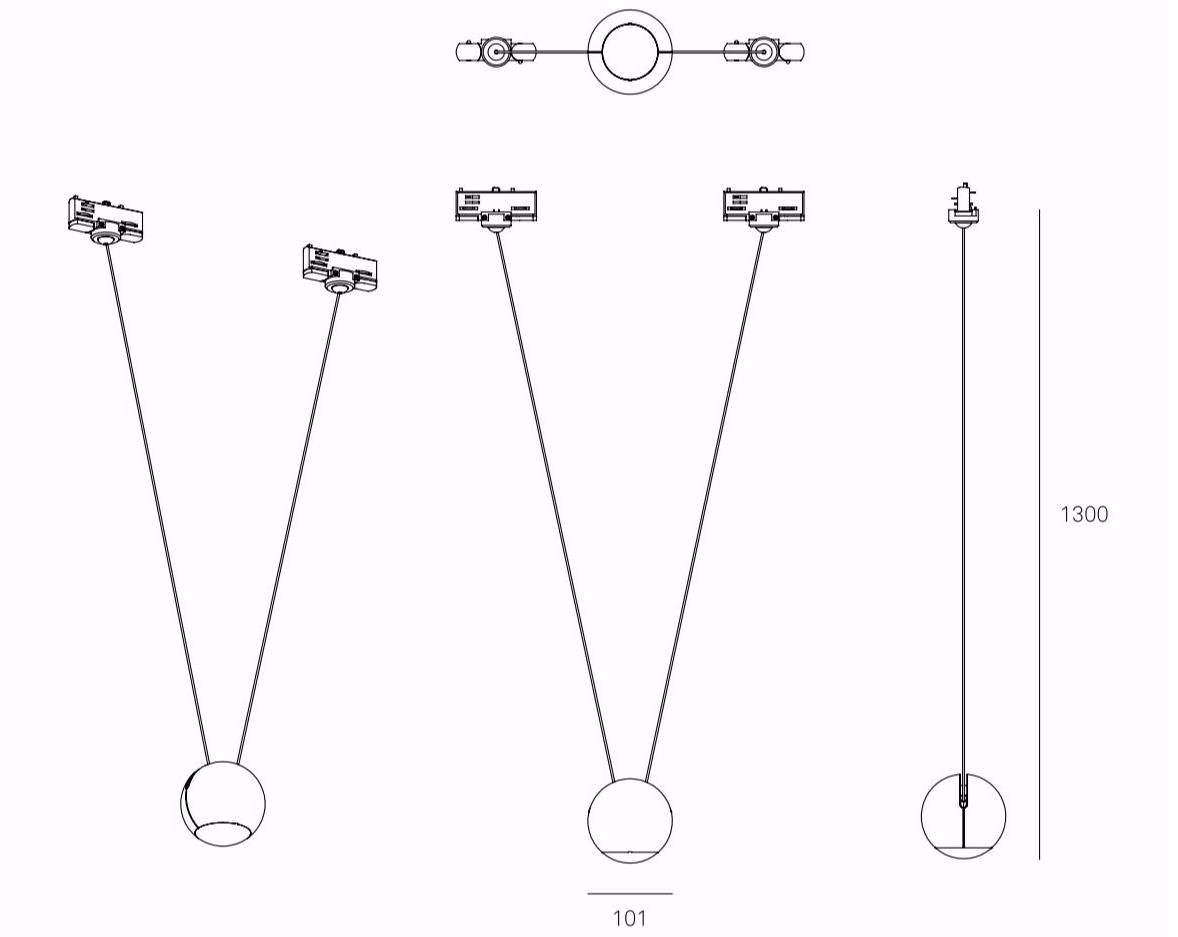 1300

101