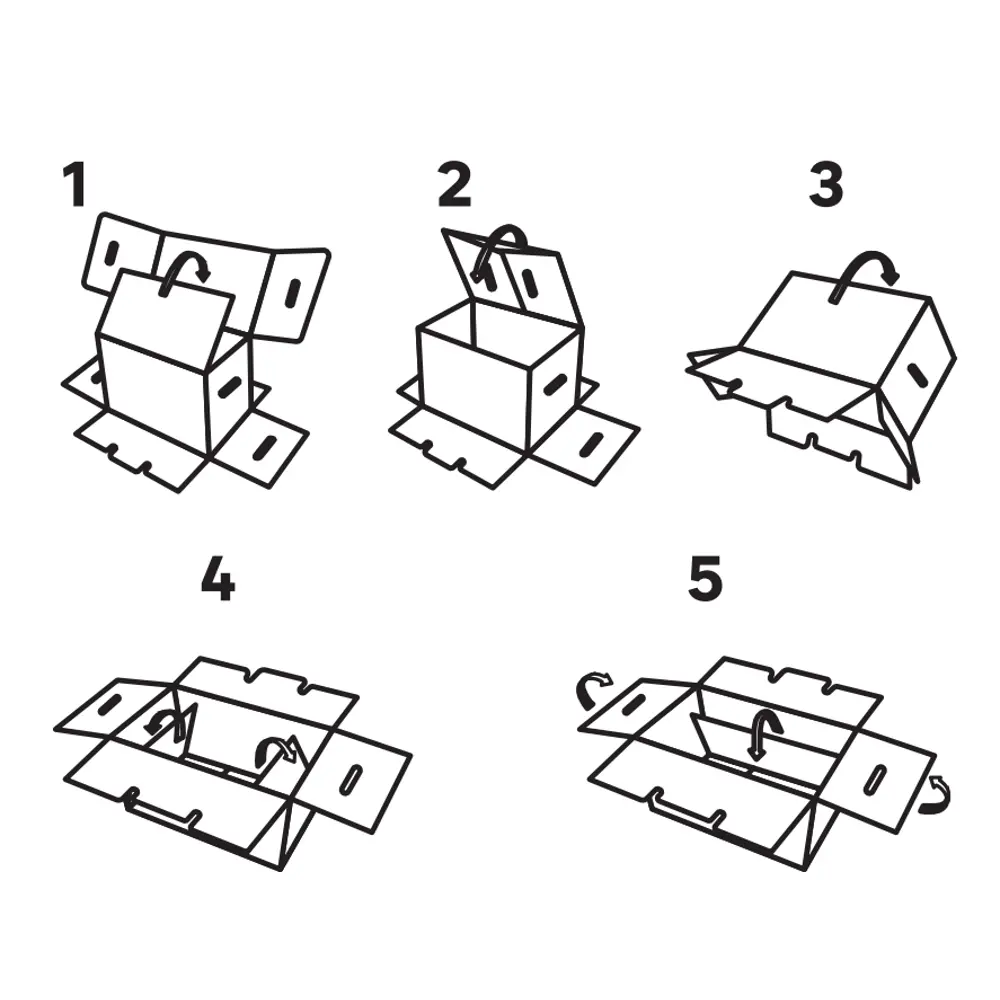 1

2

3

4

5