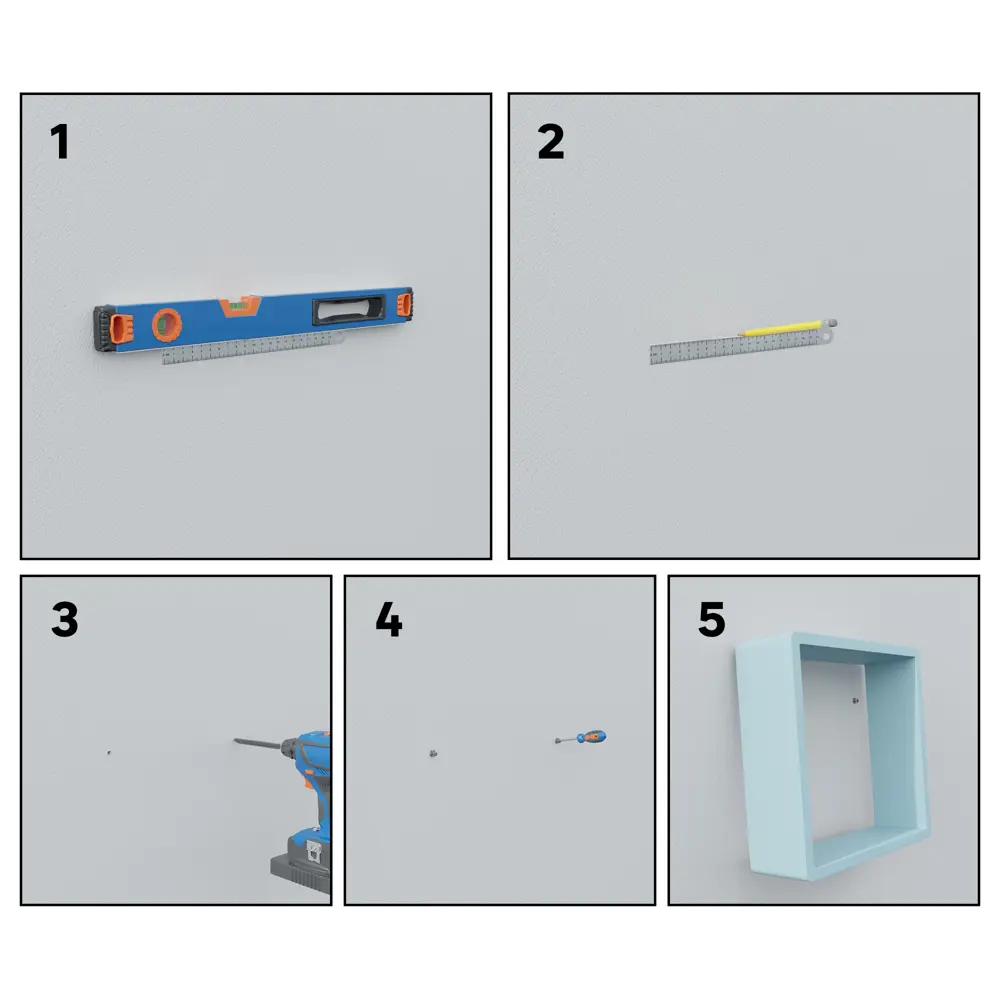 1

2

3

4

5