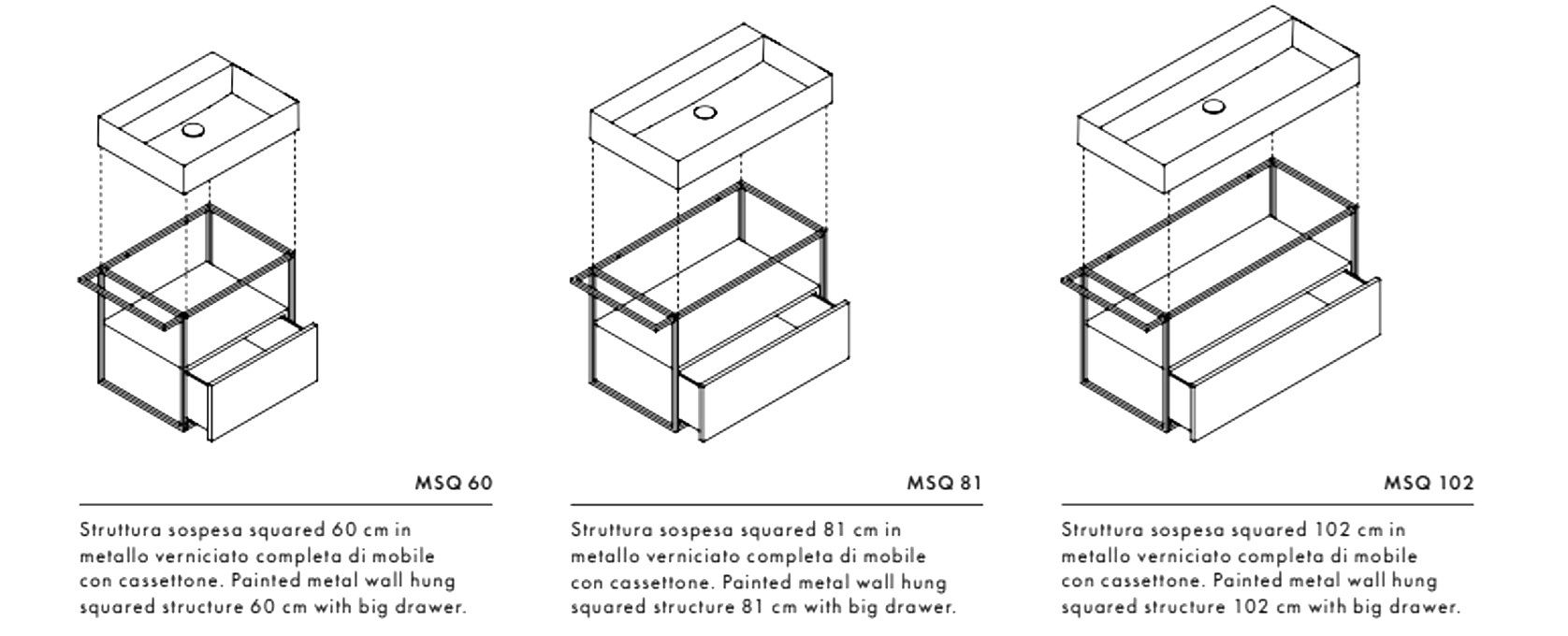 MSQ 60

Struttura sospesa squared 60 cm in metallo verniciato completa di mobile con cassettone. Painted metal wall hung squared structure 60 cm with big drawer.

MSQ 81

Struttura sospesa squared 81 cm in metallo verniciato completa di mobile con cassettone. Painted metal wall hung squared structure 81 cm with big drawer.

MSQ 102

Struttura sospesa squared 102 cm in metallo verniciato completa di mobile con cassettone. Painted metal wall hung squared structure 102 cm with big drawer.