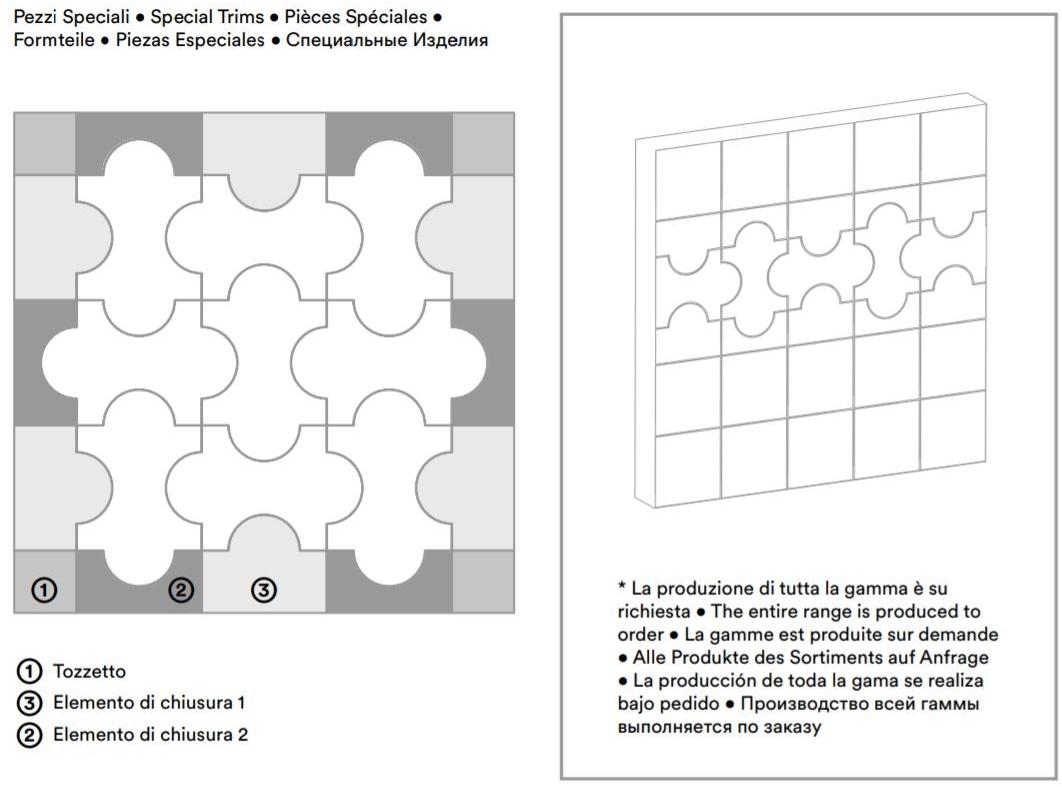 Pezzi Speciali • Special Trims • Pièces Spéciales • Formteile • Piezas Especiales • Специальные Изделия

1 2 3

1 Tozzetto
3 Elemento di chiusura 1
2 Elemento di chiusura 2

* La produzione di tutta la gamma è su richiesta • The entire range is produced to order • La gamme est produite sur demande • Alle Produkte des Sortiments auf Anfrage • La producción de toda la gama se realiza bajo pedido • Производство всей гаммы выполняется по заказу