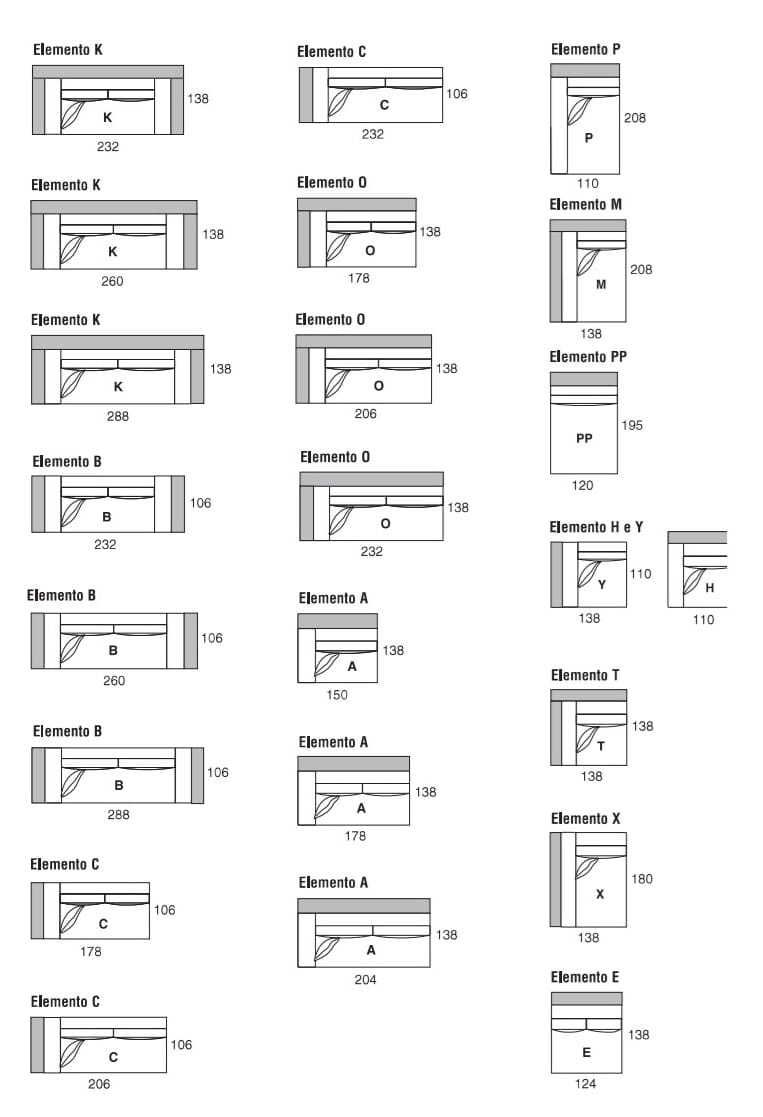 Elemento K
K
138
232

Elemento K
K
138
260

Elemento K
K
138
288

Elemento B
B
106
232

Elemento B
B
106
260

Elemento B
B
106
288

Elemento C
C
106
178

Elemento C
C
106
206

Elemento C
C
106
232

Elemento O
O
138
178

Elemento O
O
138
206

Elemento O
O
138
232

Elemento A
A
138
150

Elemento A
A
138
178

Elemento A
A
138
204

Elemento P
P
208
110

Elemento M
M
208
138

Elemento PP
PP
195
120

Elemento H e Y
Y
110
138
H
110

Elemento T
T
138
138

Elemento X
X
180
138

Elemento E
E
138
124