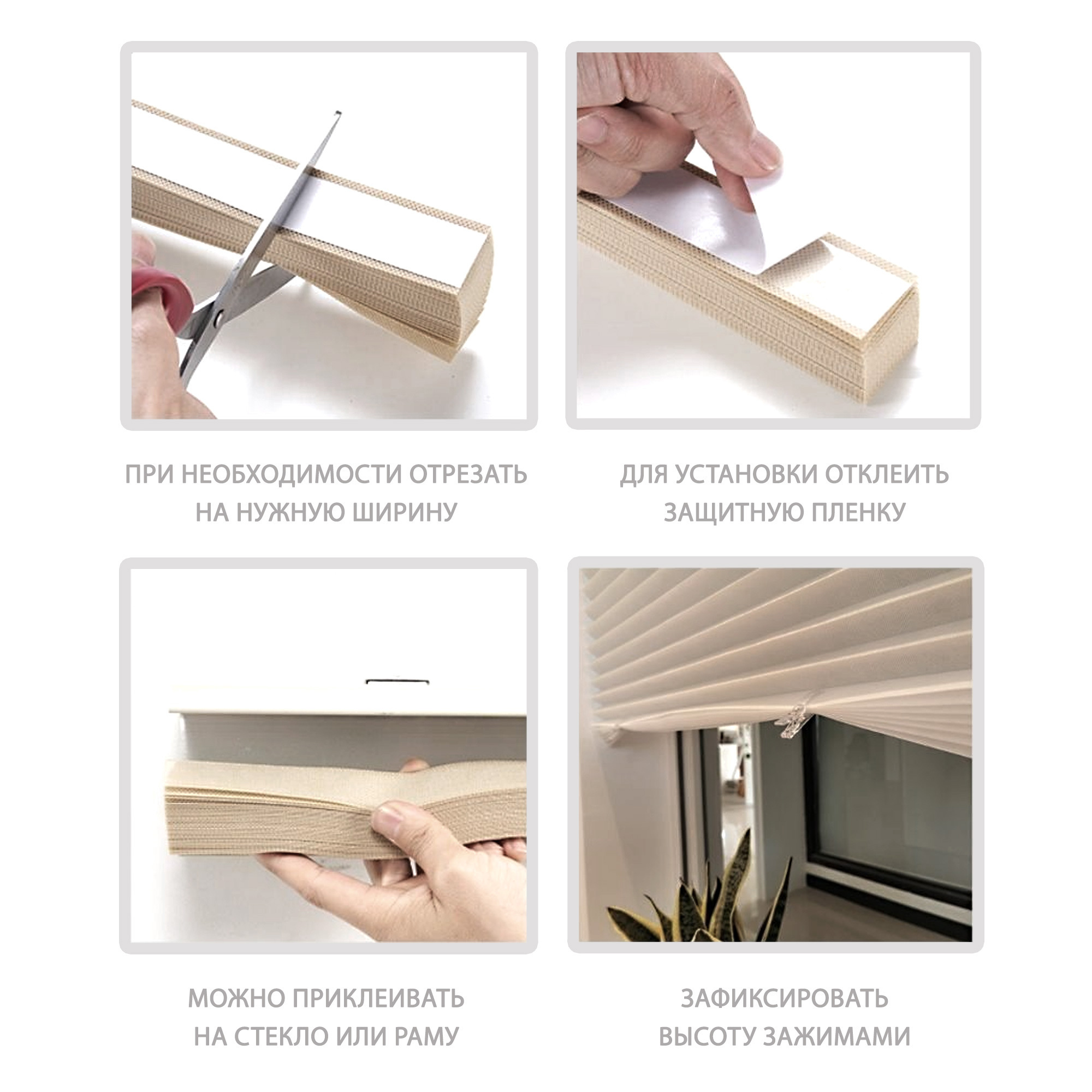 ПРИ НЕОБХОДИМОСТИ ОТРЕЗАТЬ НА НУЖНУЮ ШИРИНУ

ДЛЯ УСТАНОВКИ ОТКЛЕИТЬ ЗАЩИТНУЮ ПЛЕНКУ

МОЖНО ПРИКЛЕИВАТЬ НА СТЕКЛО ИЛИ РАМУ

ЗАФИКСИРОВАТЬ ВЫСОТУ ЗАЖИМАМИ