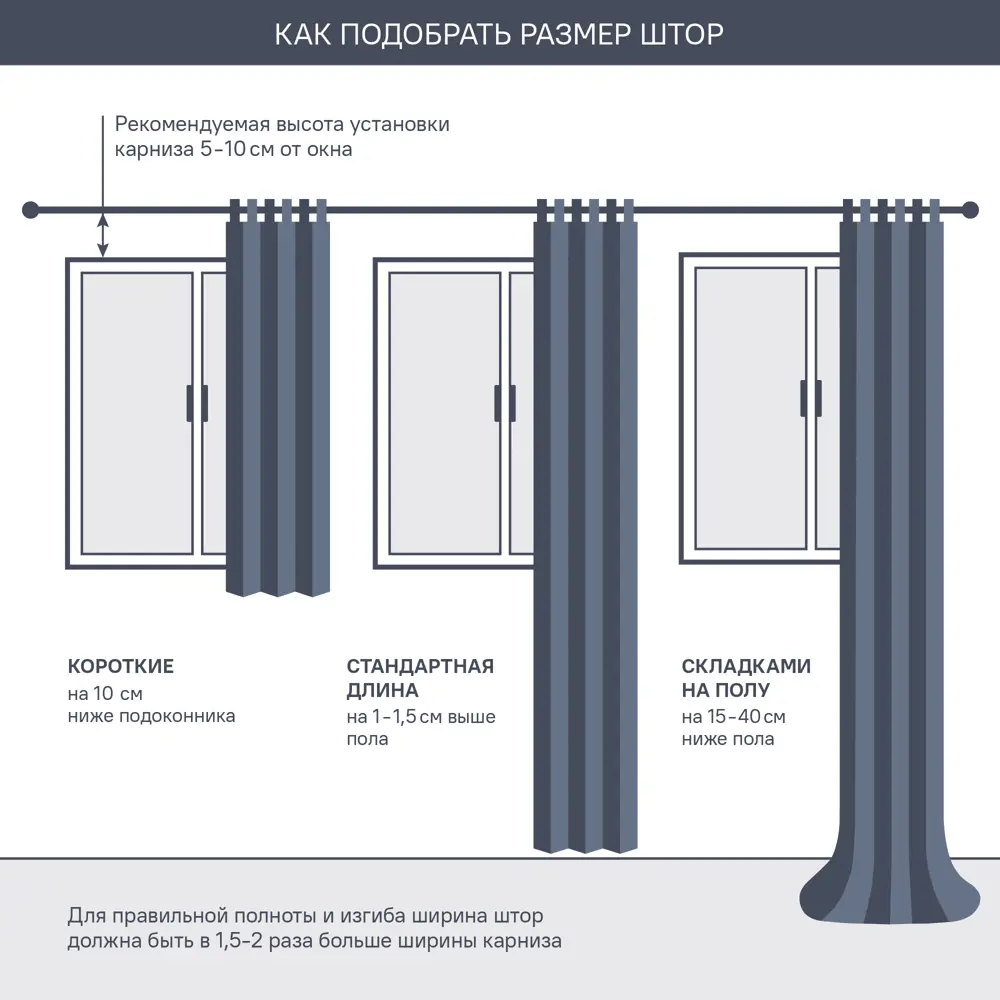 КАК ПОДОБРАТЬ РАЗМЕР ШТОР

Рекомендуемая высота установки карниза 5-10 см от окна

КОРОТКИЕ
на 10 см ниже подоконника

СТАНДАРТНАЯ ДЛИНА
на 1-1,5 см выше пола

СКЛАДКАМИ НА ПОЛУ
на 15-40 см ниже пола

Для правильной полноты и изгиба ширина штор должна быть в 1,5-2 раза больше ширины карниза