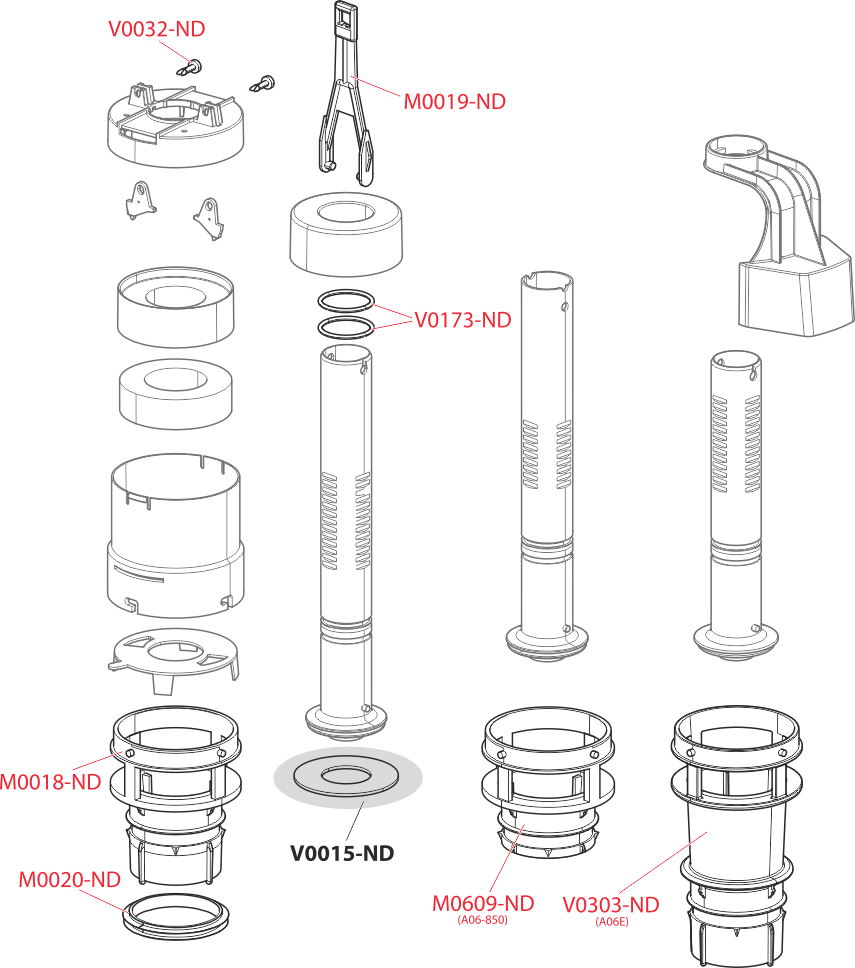 V0032-ND

M0019-ND

V0173-ND

M0018-ND

V0015-ND

M0020-ND

M0609-ND
(A06-850)

V0303-ND
(A06E)